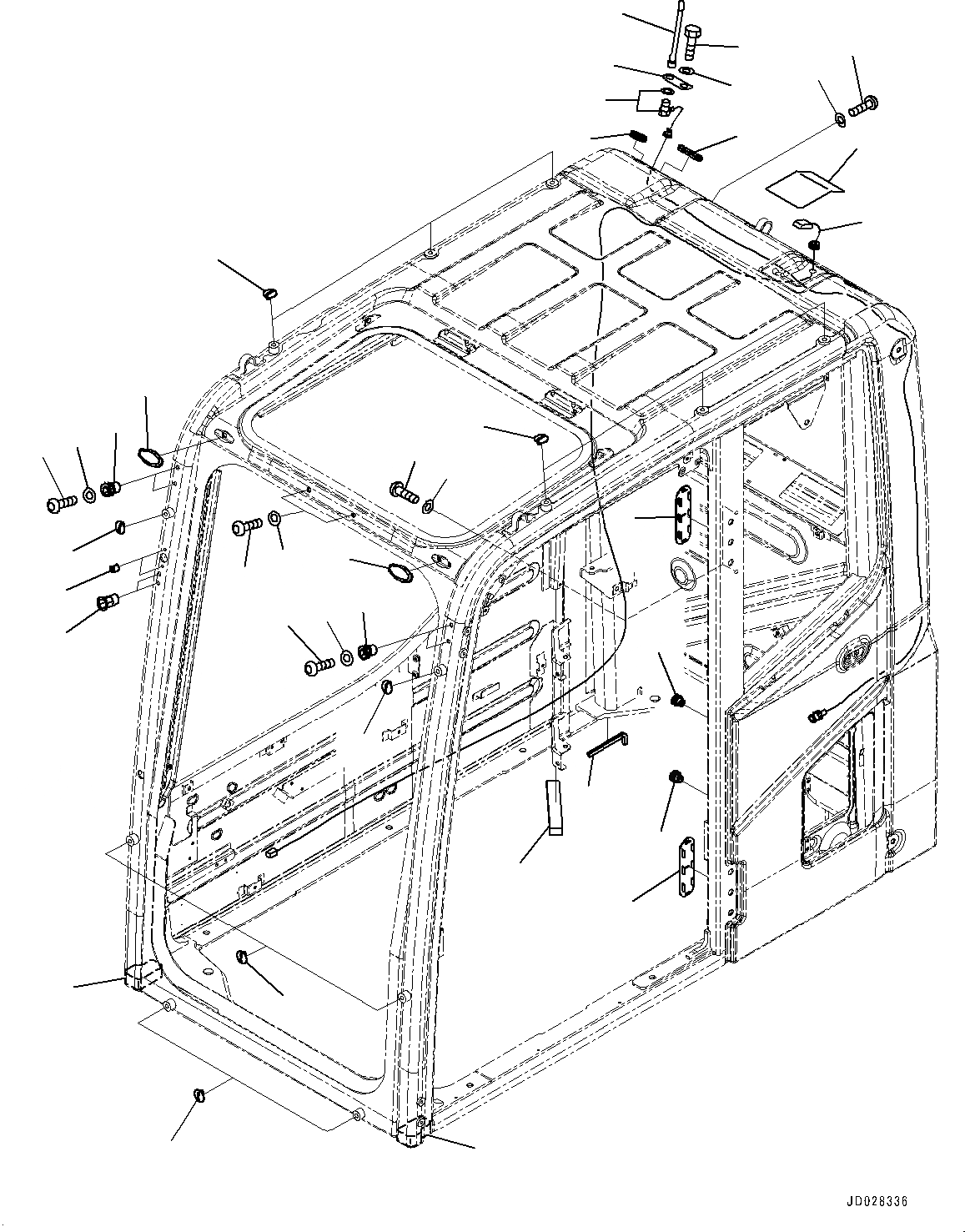 JD028336