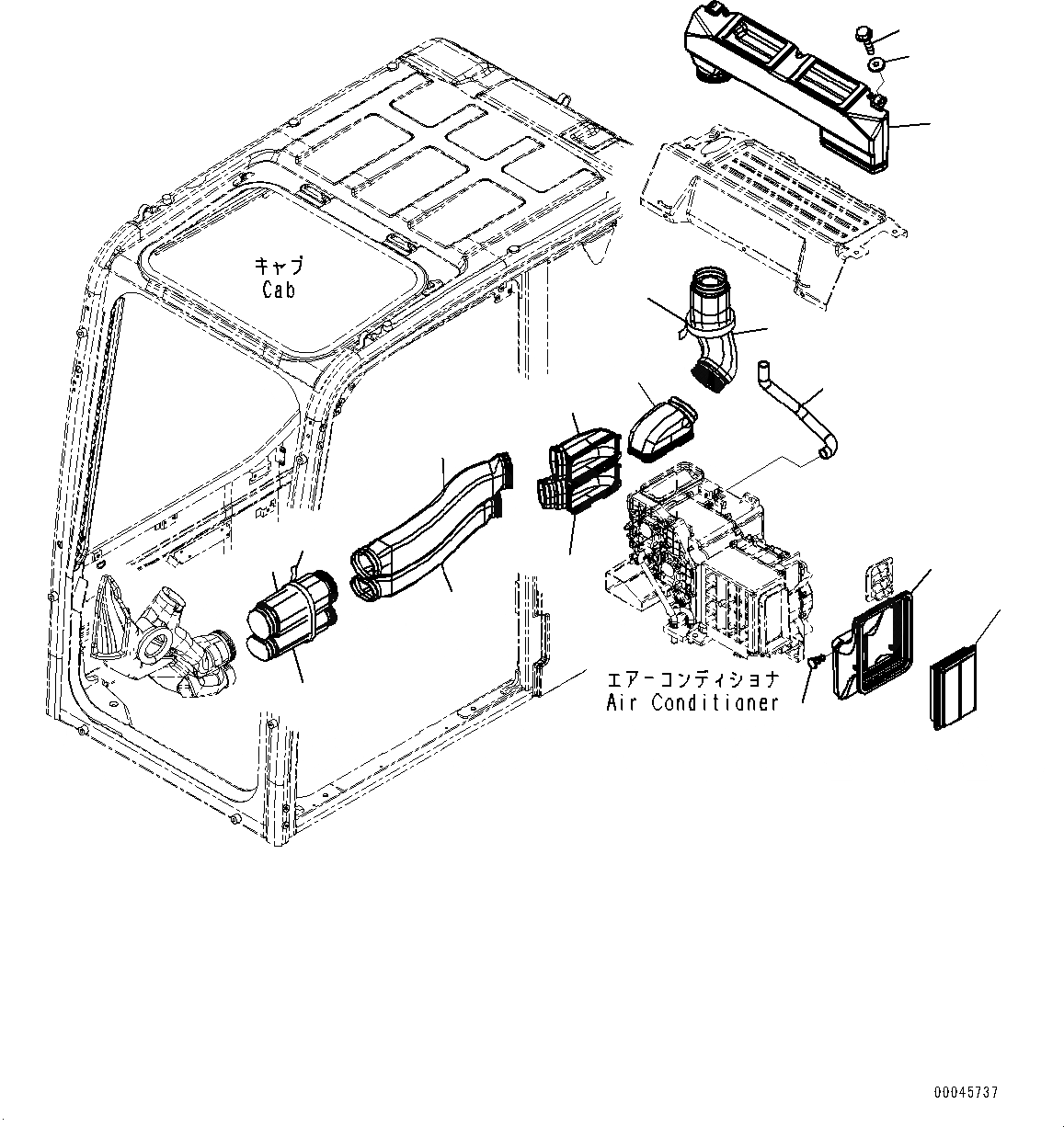 キャブ
Cab

エアーコンディショナ
Air Conditianer

00045737