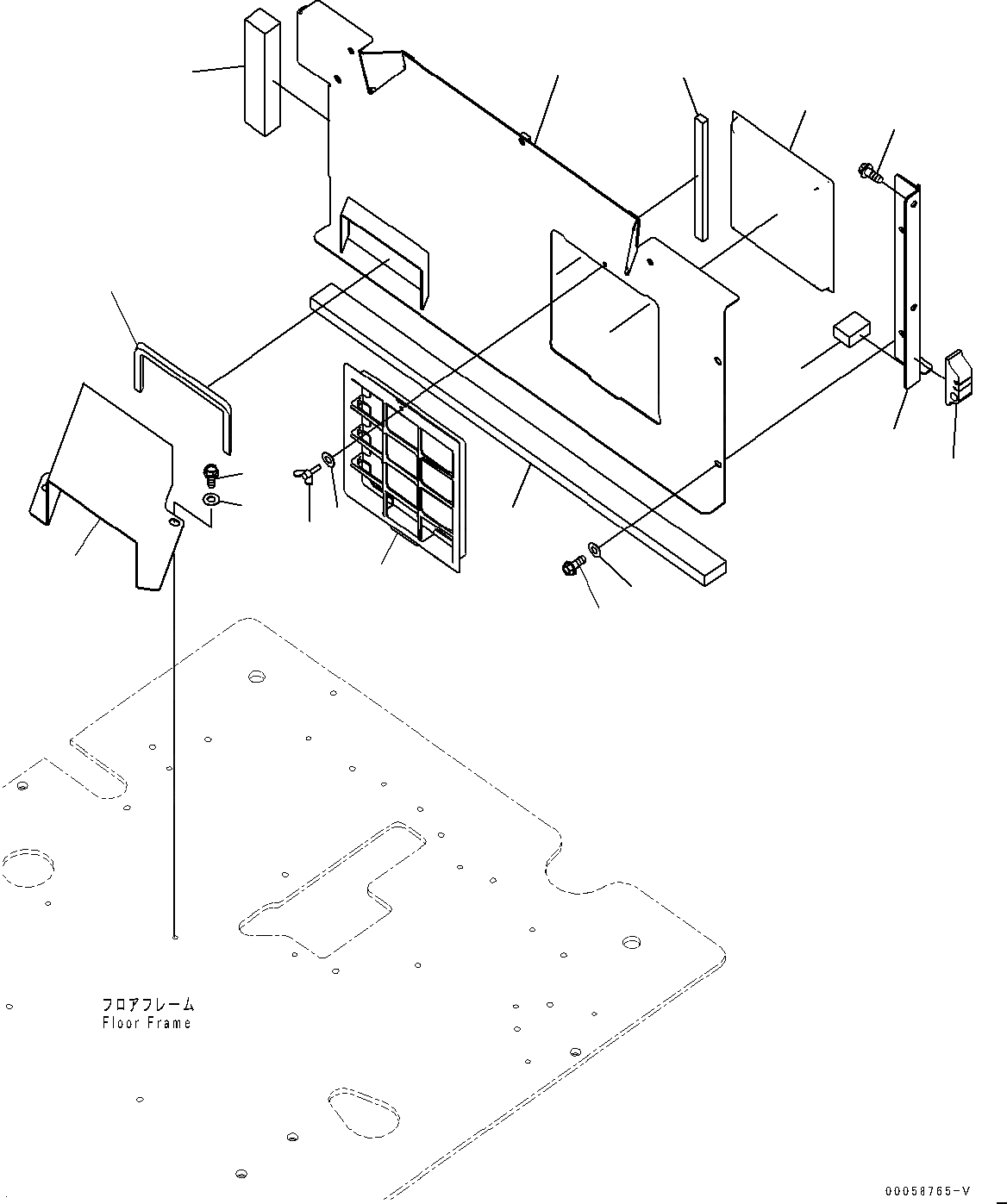 フロアフレーム
Floor Frame

00058765-V