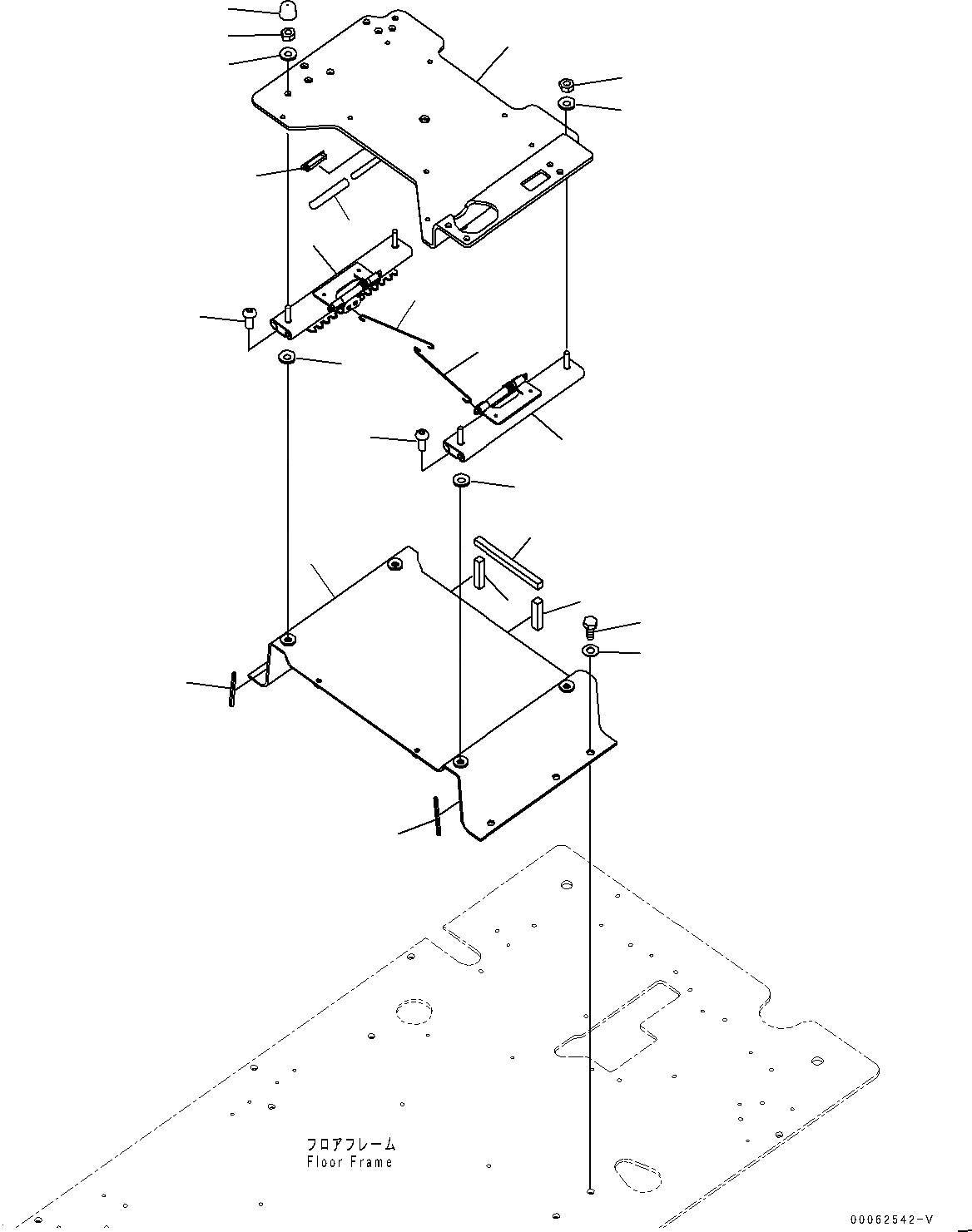 フロアフレーム
Floor Frame

00062542-V