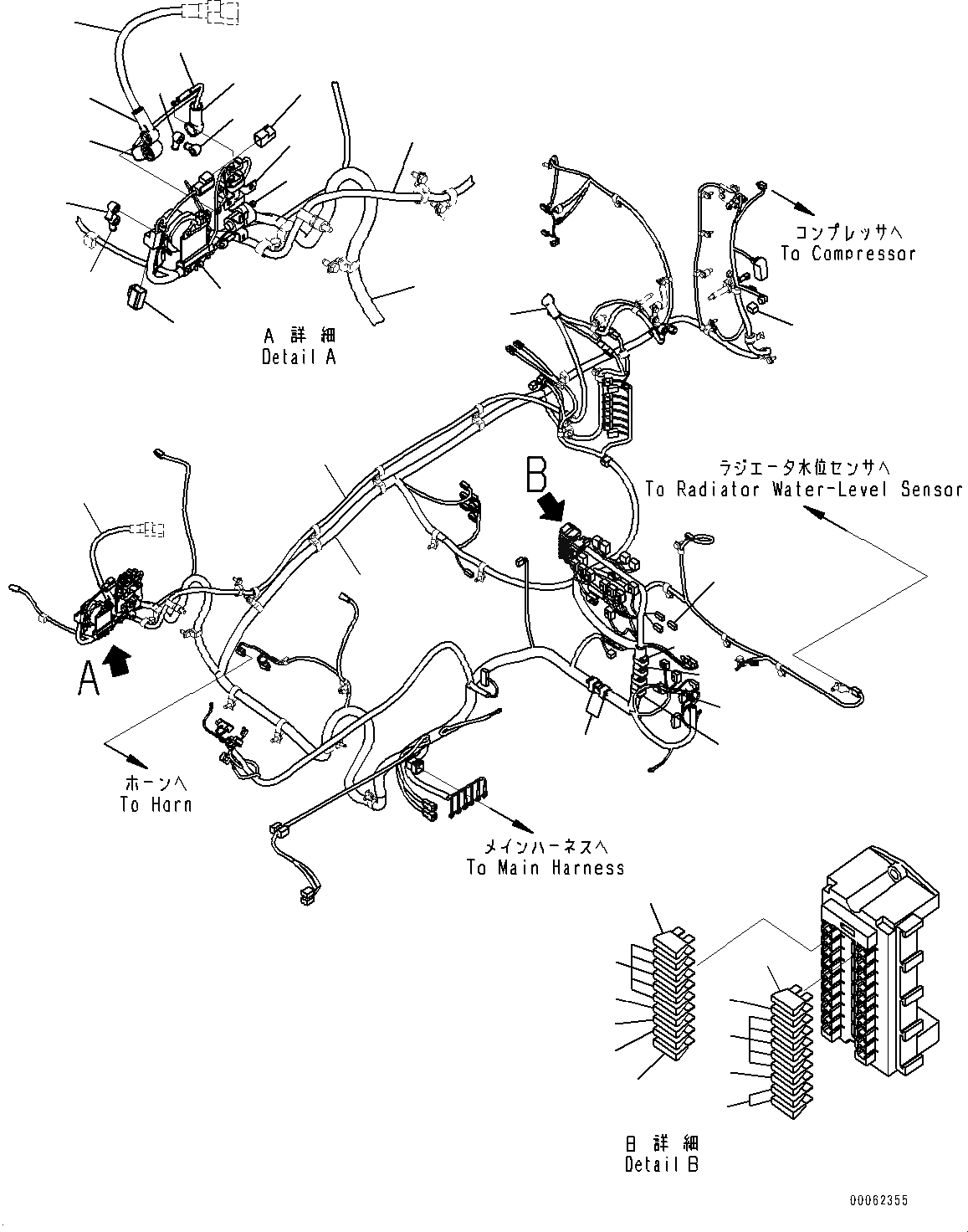 コンプレッサへ
To Compressor

A 詳 細
Detail A

B

ラジエータ水位センサへ
To Radiator Water-Level Sensor

A

ホーンへ
To Horn

メインハーネスへ
To Main Harness

B 詳 細
Detail B

00062355