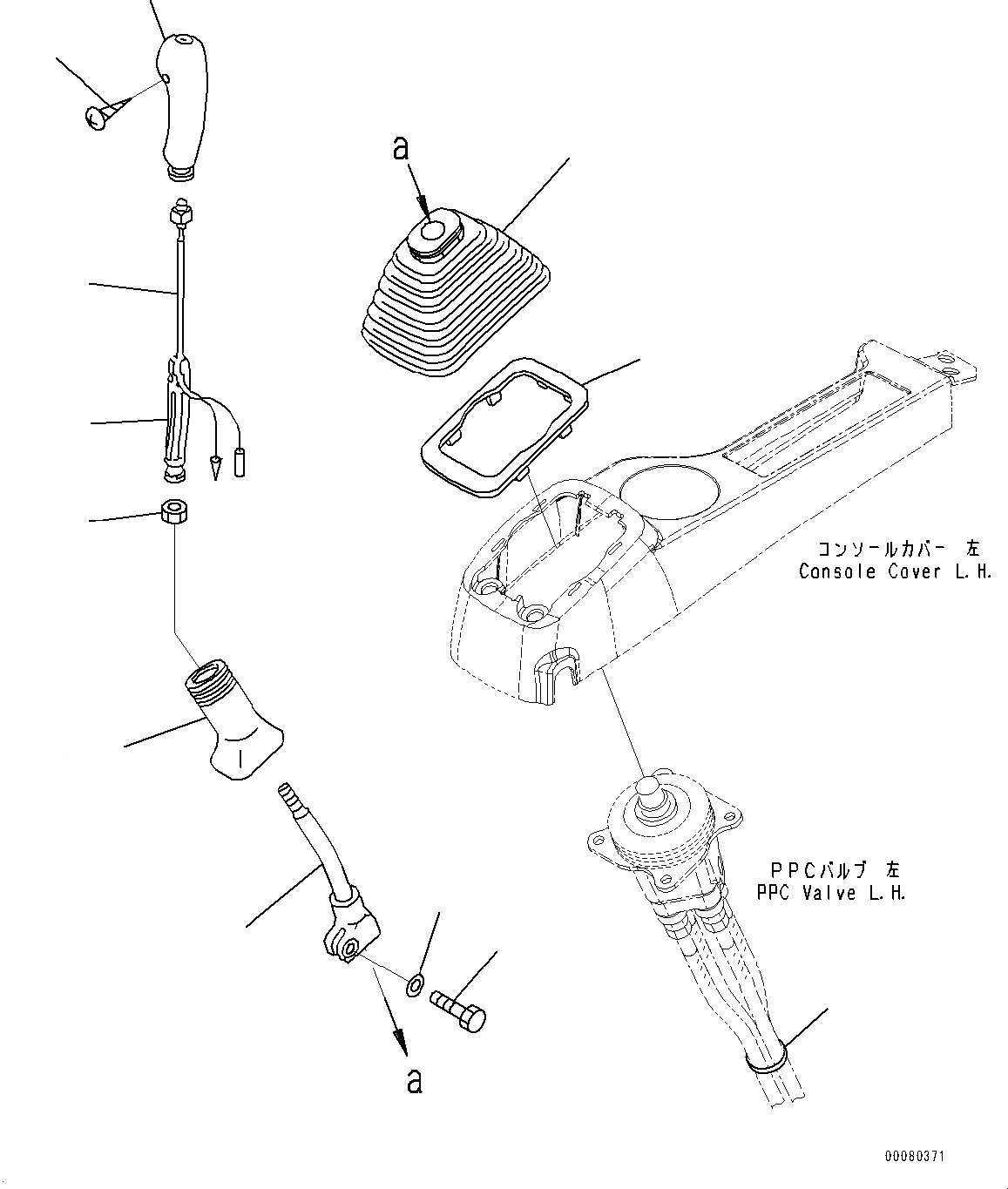 a

コンソールカバー 左
Console Cover L.H.

PPCバルブ 左
PPC Valve L.H.

a

00080371