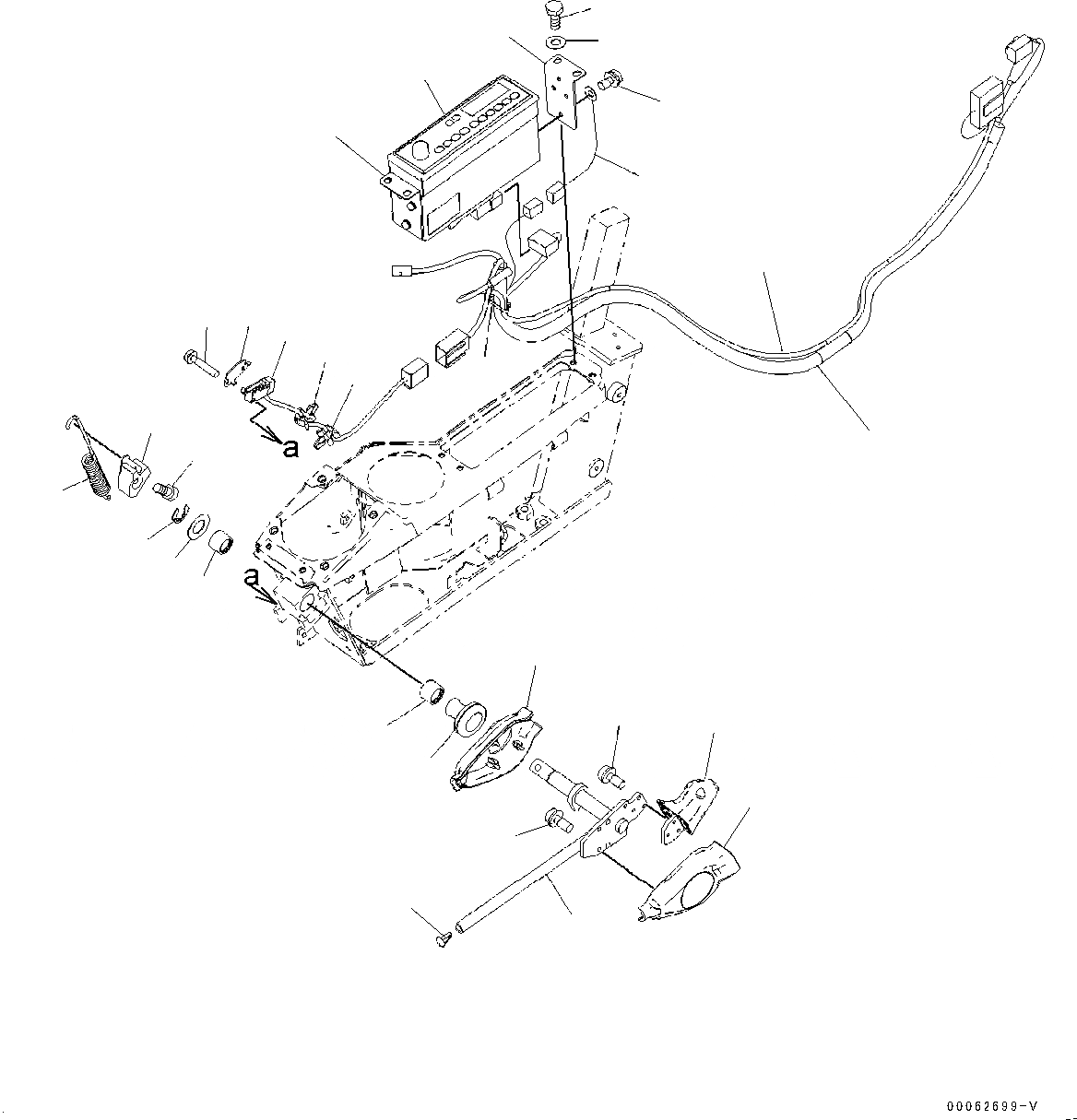 a

a

00062699-V