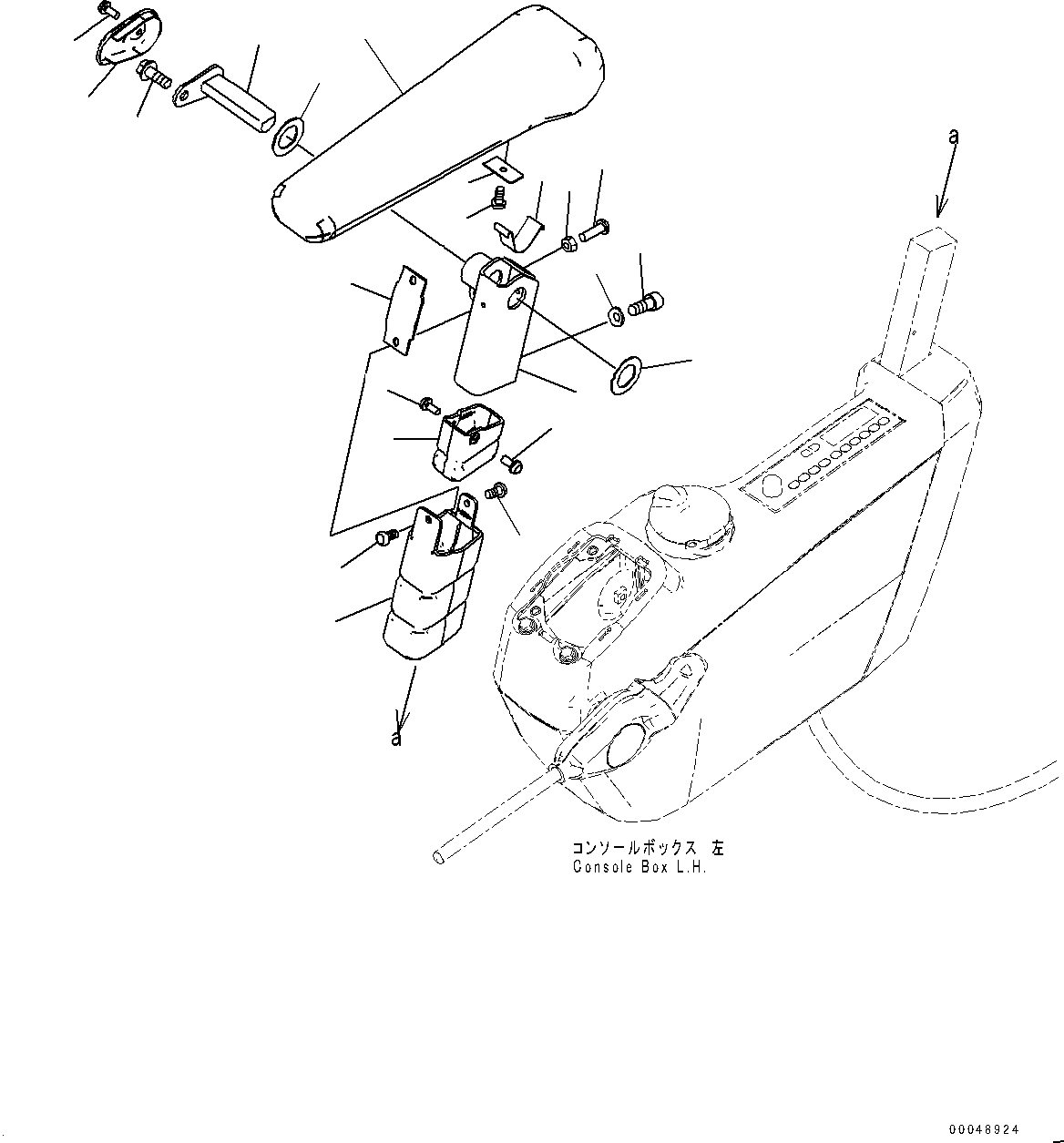 a

a

コンソールボックス 左
Console Box L.H.

00048924