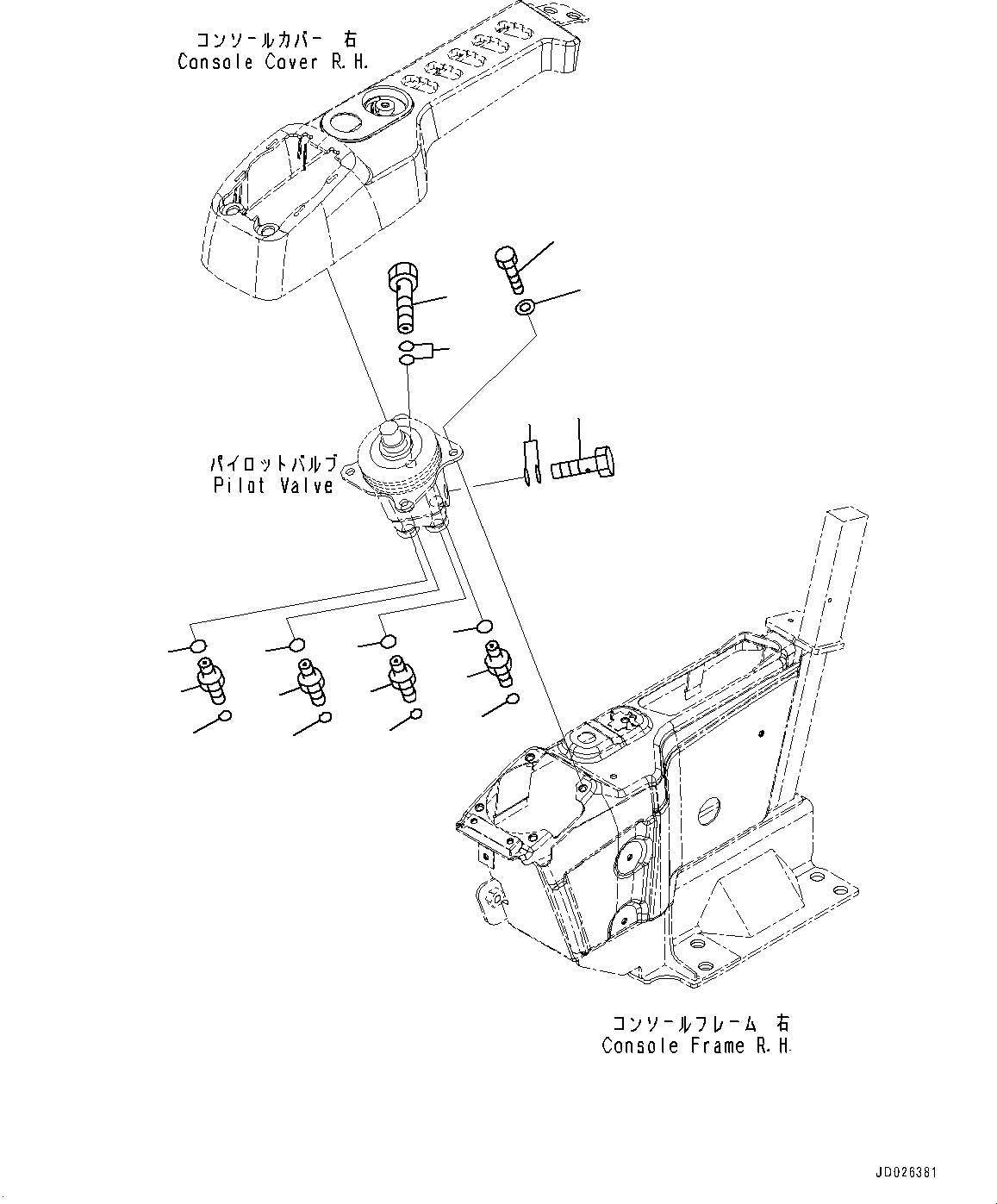 コンソールカバー 右
Console Cover R.H.

パイロットバルブ
Pilot Valve

コンソールフレーム 右
Console Frame R.H.

JD026381