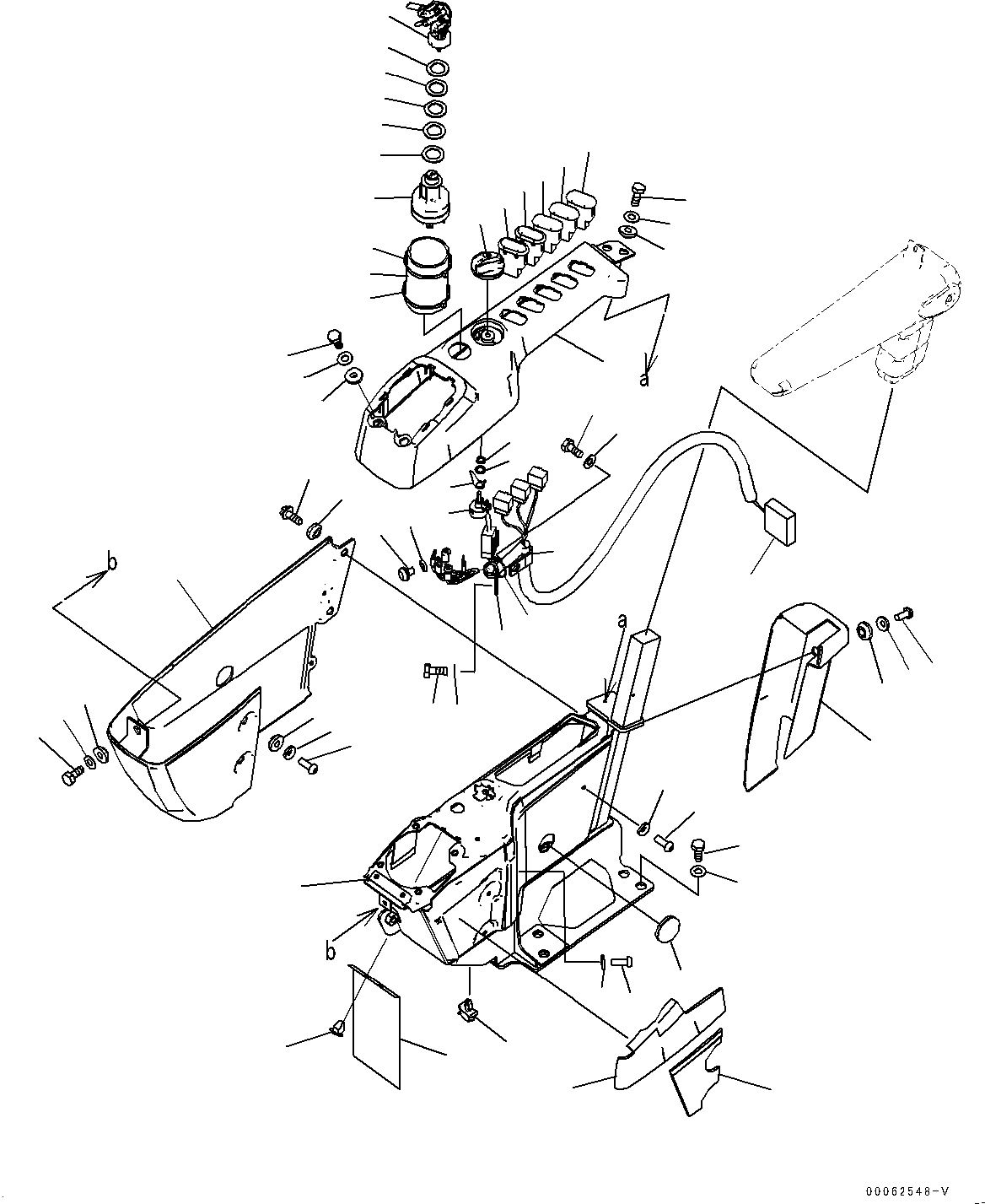 a

b

a

b

00062548-V