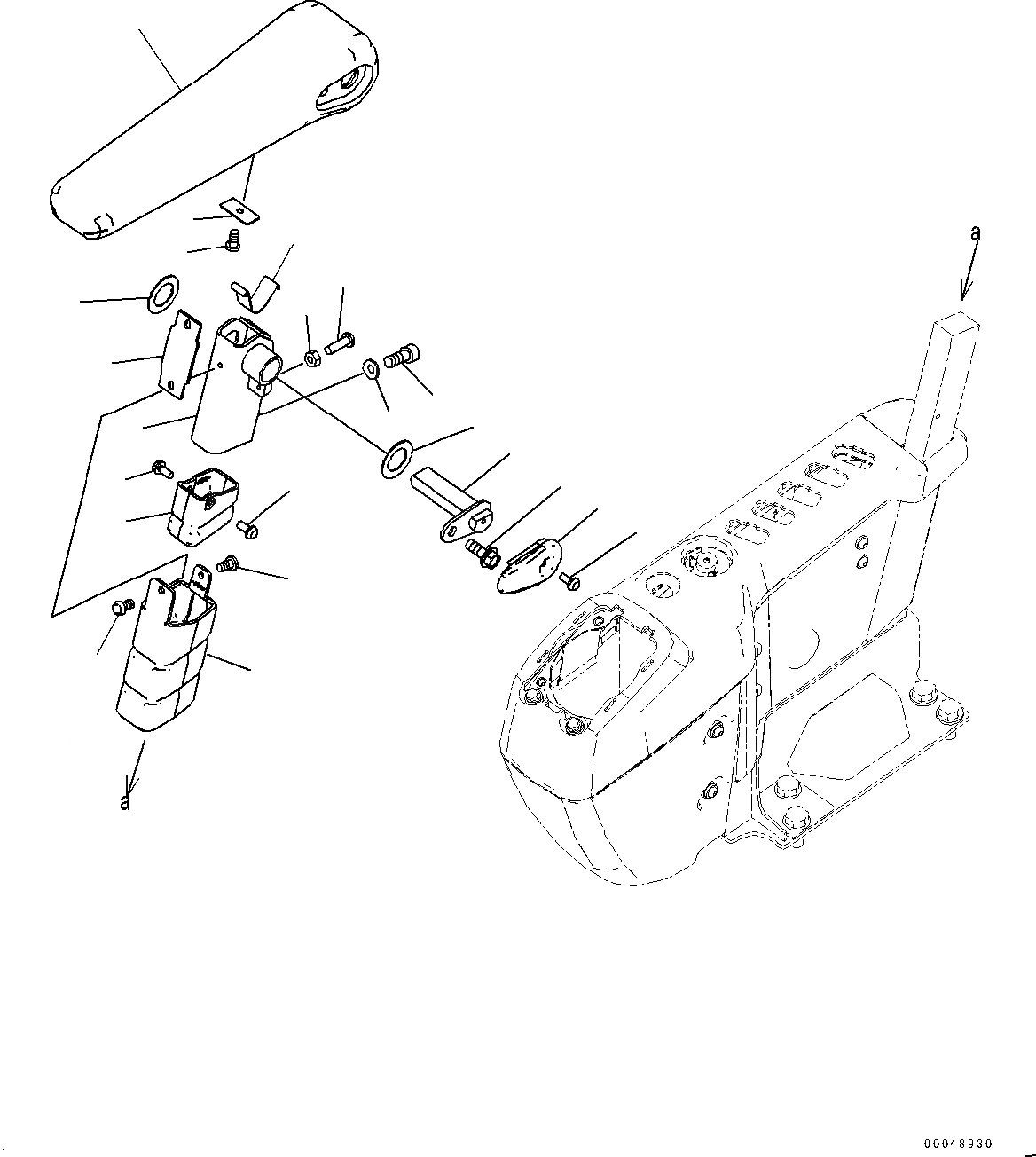 a

a

00048930