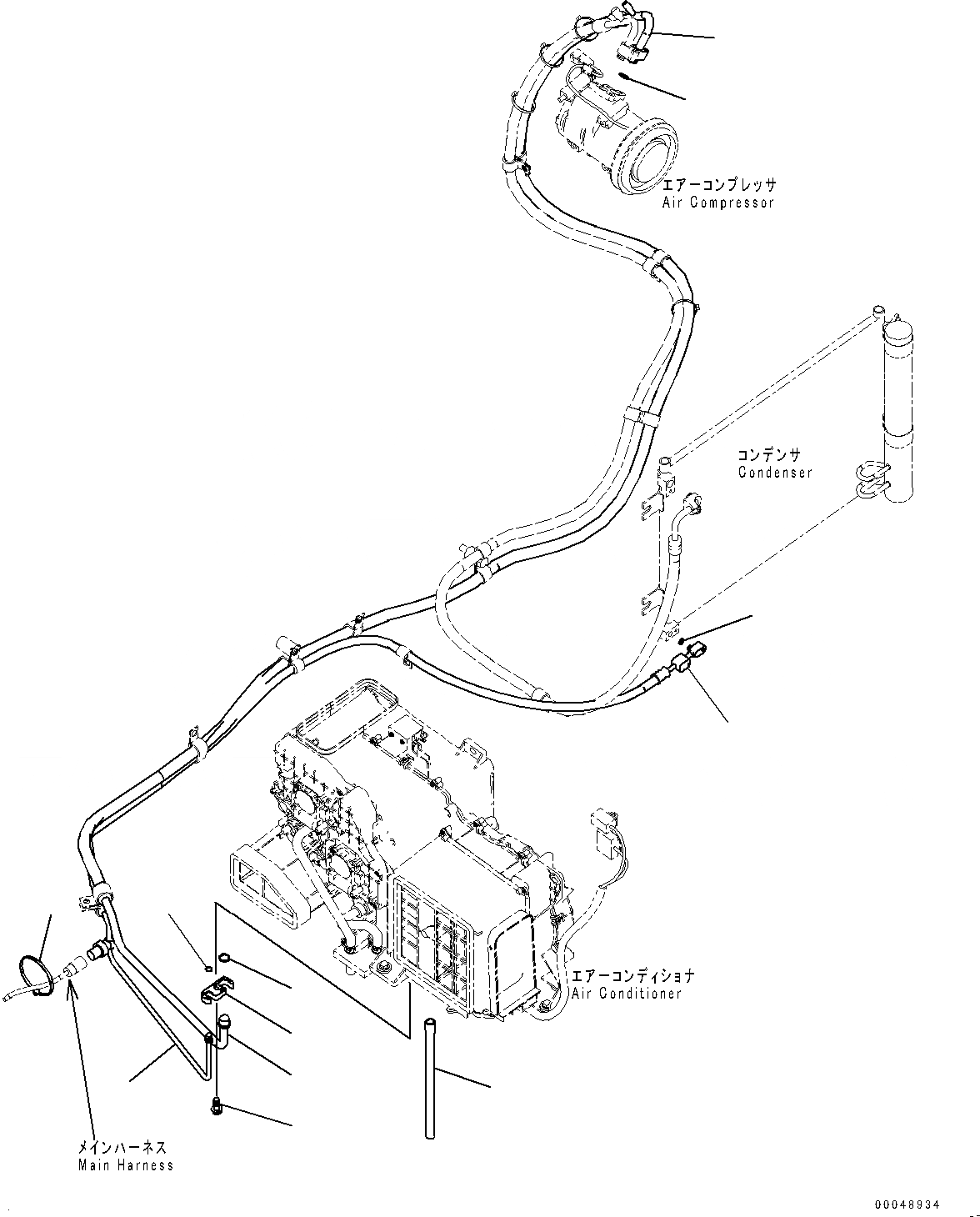 エアーコンプレッサ
Air Compressor

コンデンサ
Condenser

エアーコンディショナ
Air Conditioner

メインハーネス
Main Harness

00048934