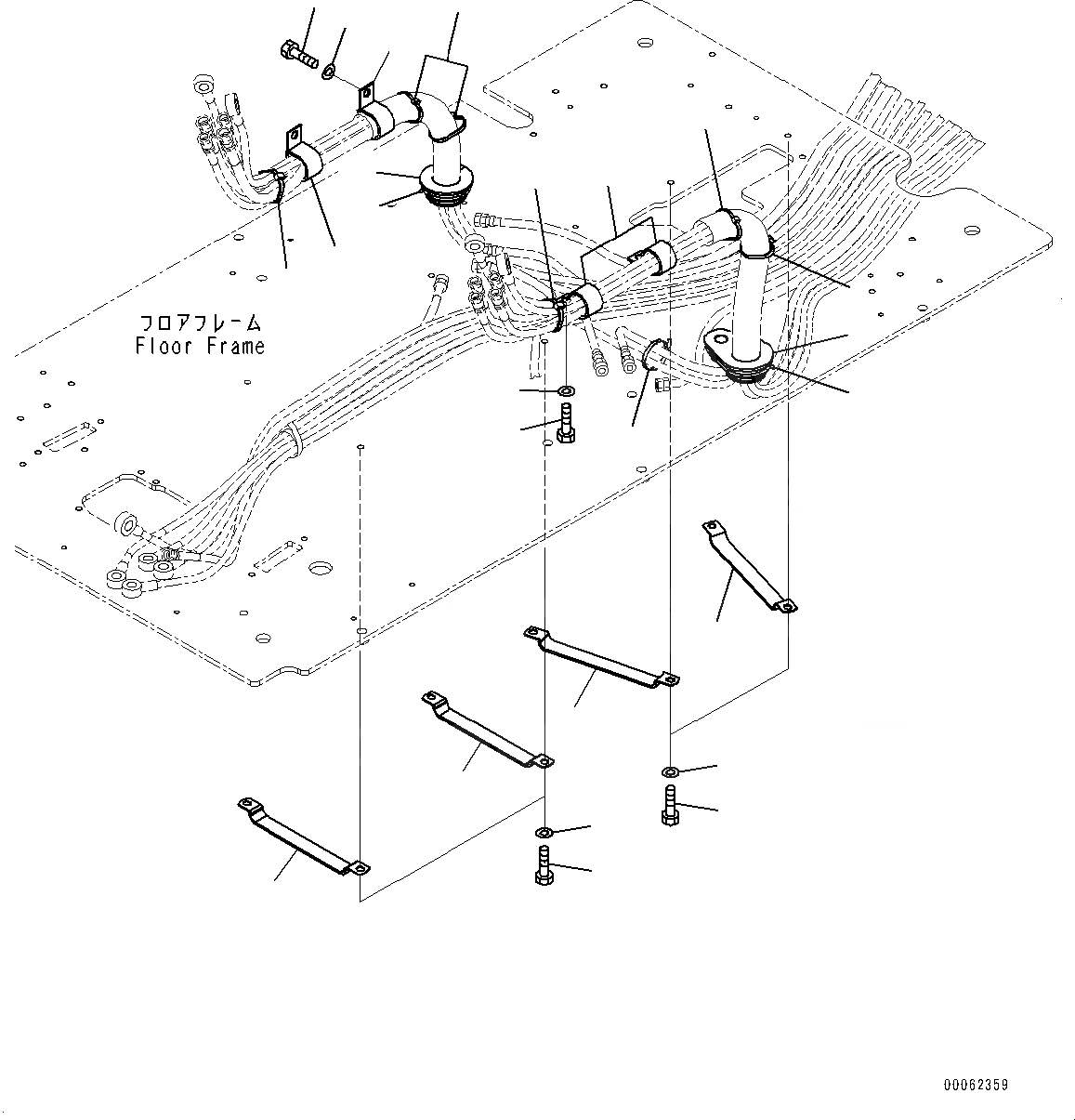 フロアフレーム
Floor Frame

00062359