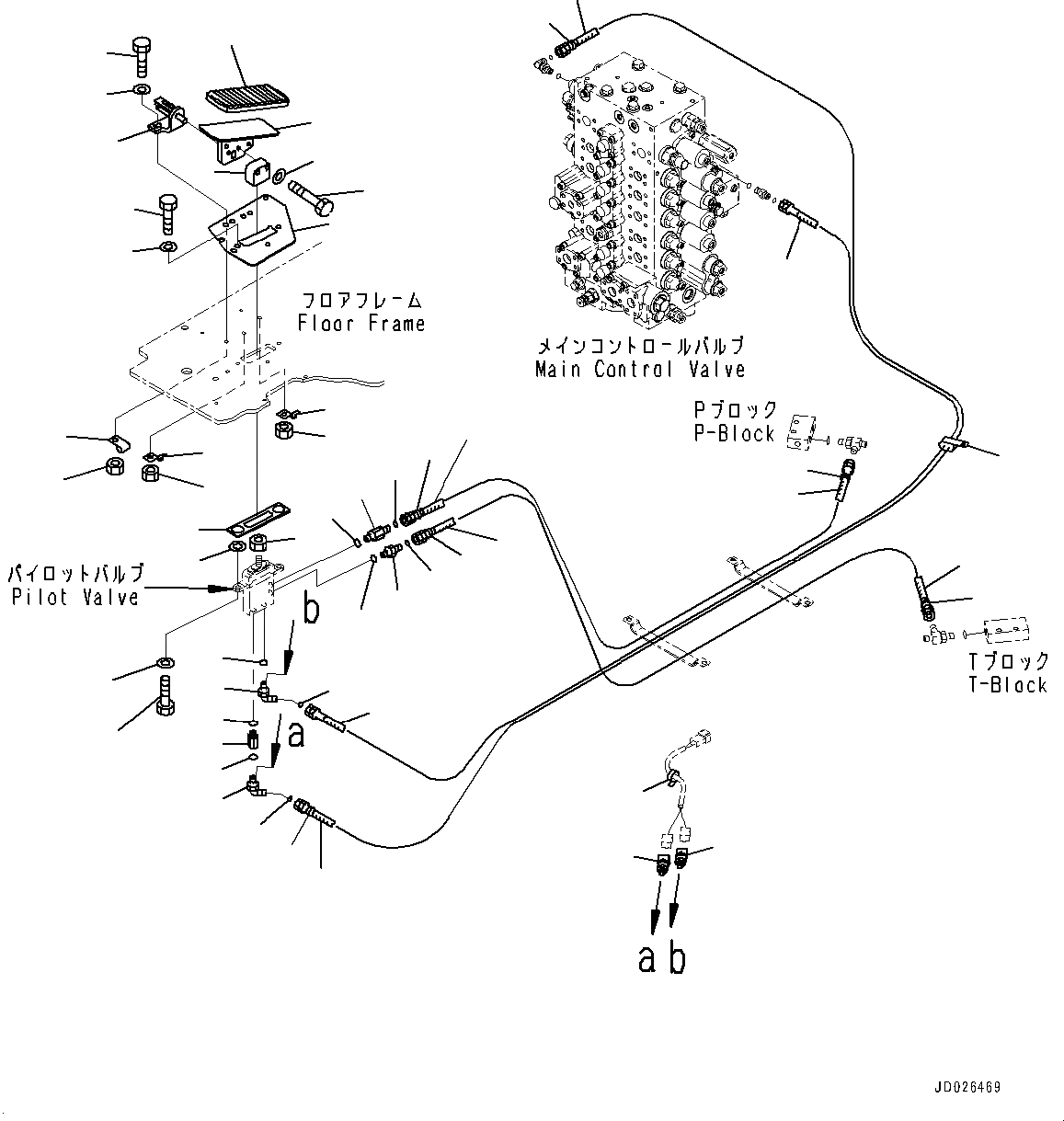 フロアフレーム
Floor Frame

メインコントロールバルブ
Main Control Valve

Pブロック
P-Block

パイロットバルブ
Pilot Valve

b

a

Tブロック
T-Block

a b

JD026469