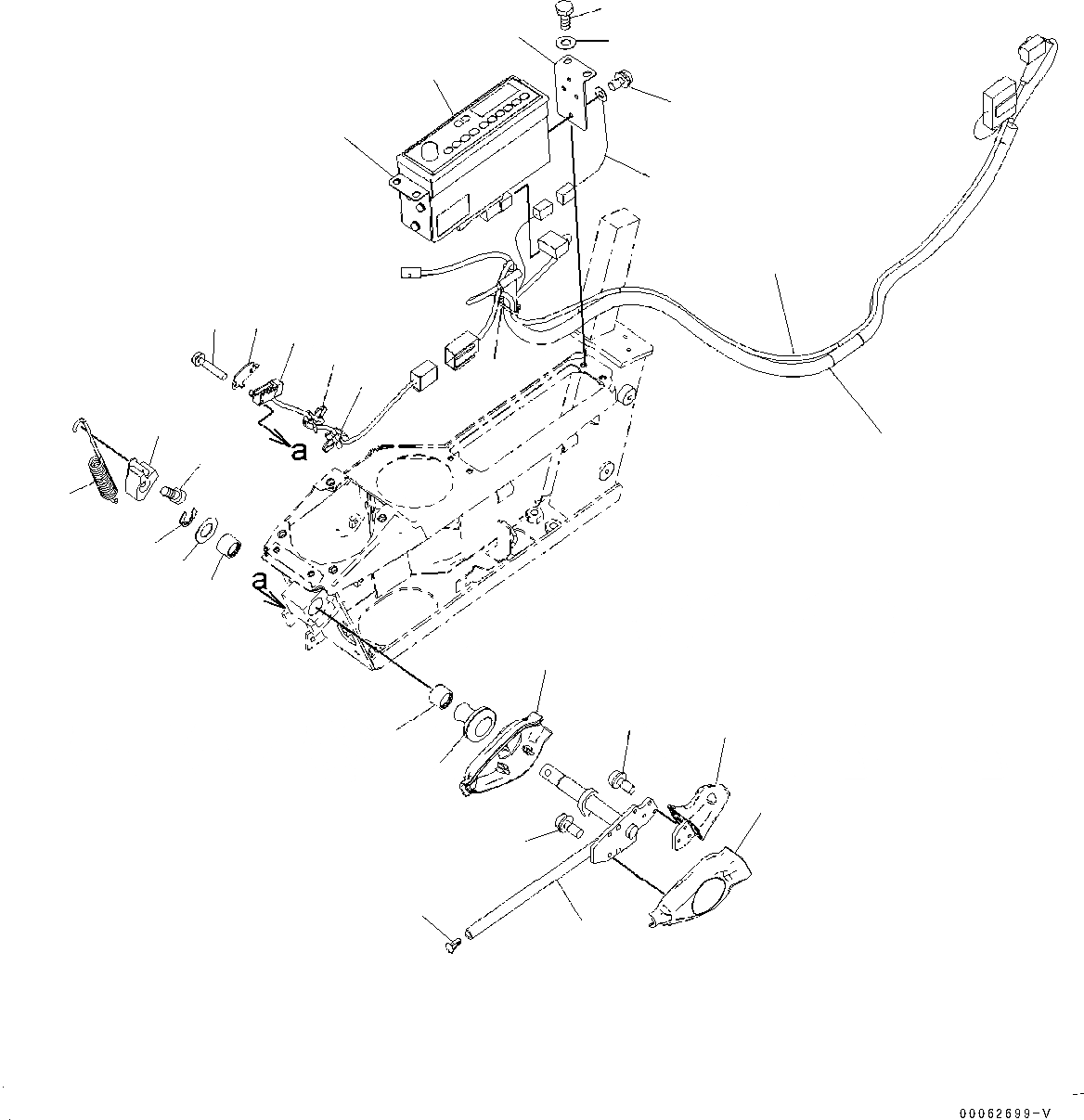 a

a

00062699-V