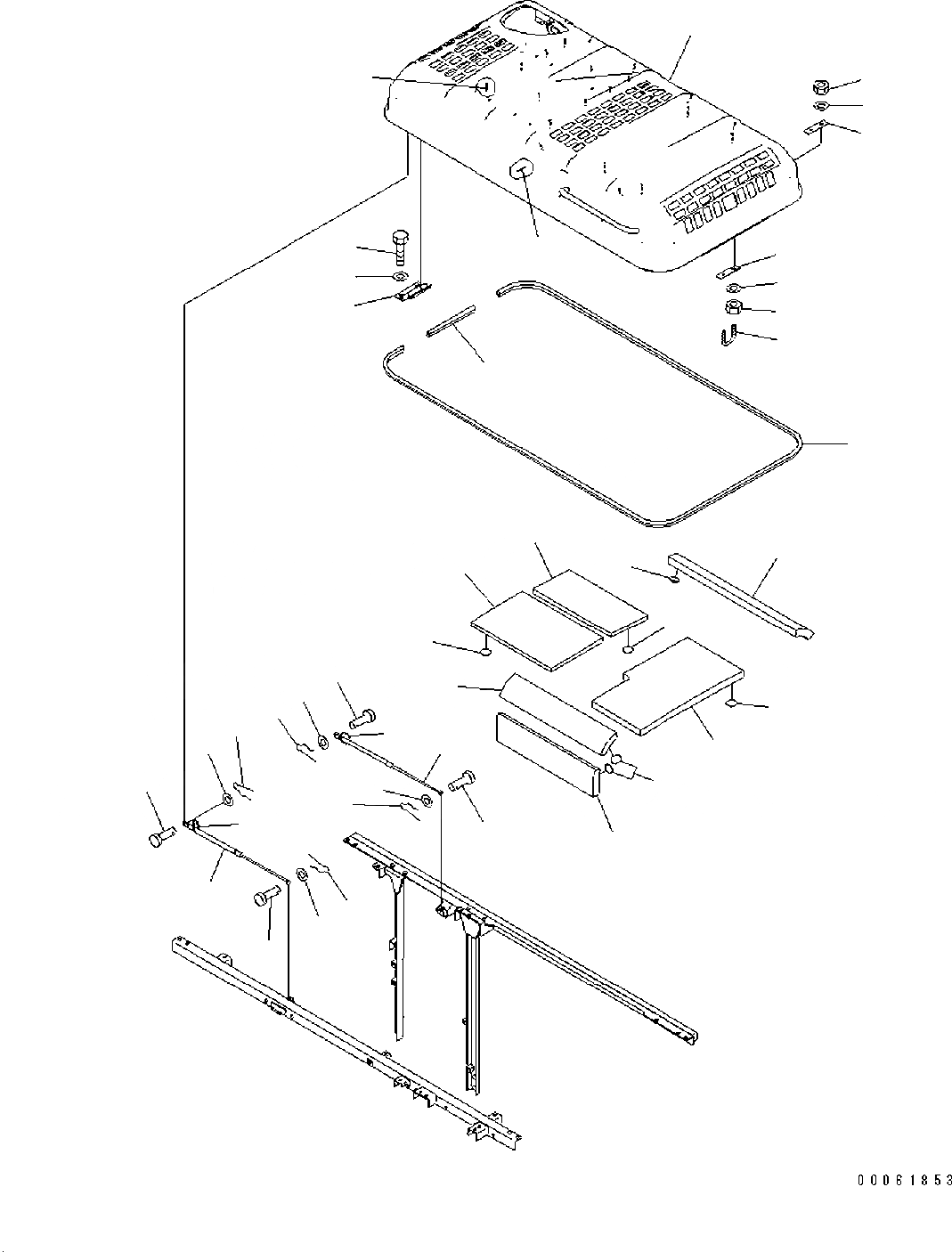 00061853