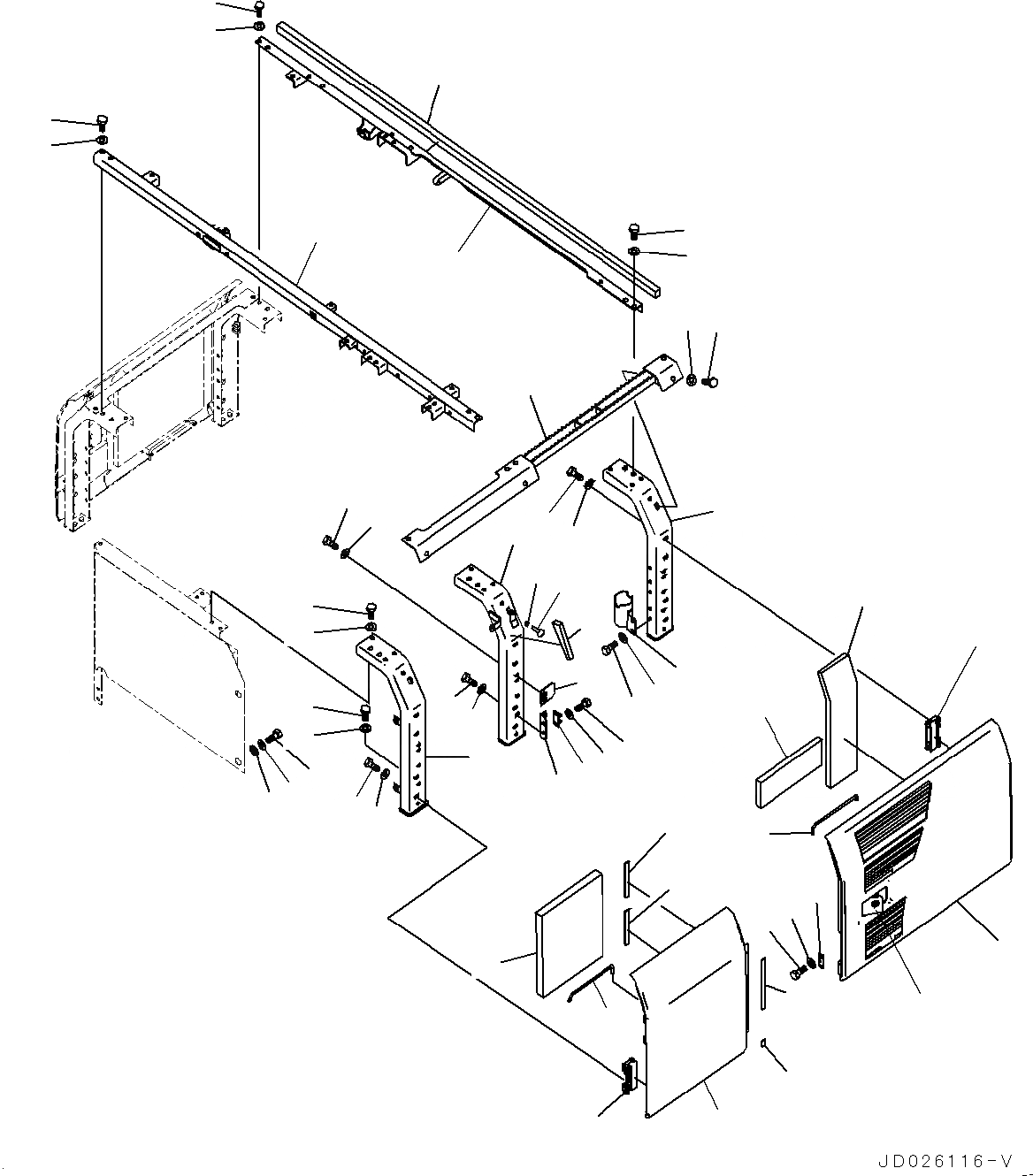 JD026116-V