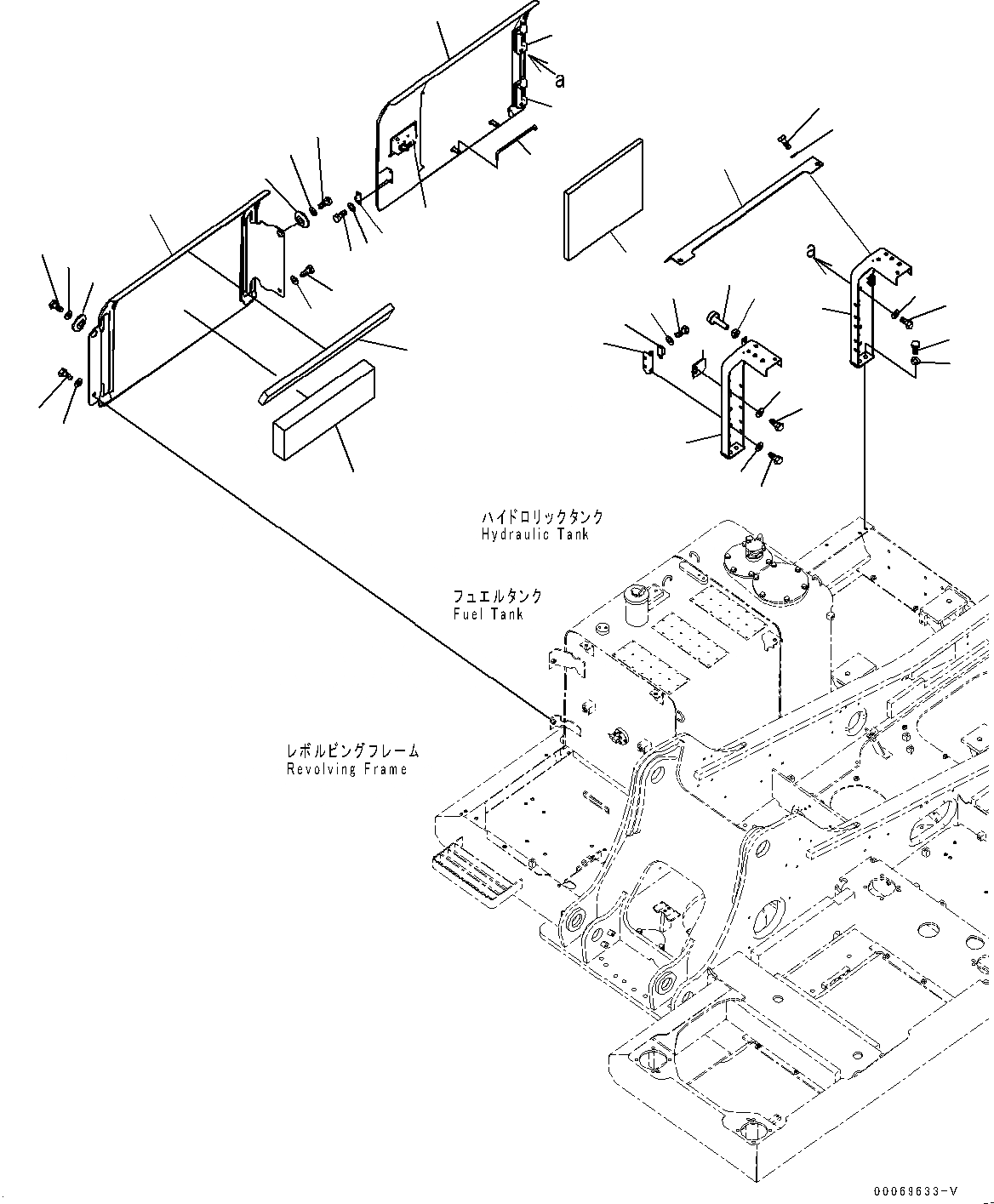 a

a

ハイドロリックタンク
Hydraulic Tank

フュエルタンク
Fuel Tank

レボルビングフレーム
Revolving Frame

00069633-V