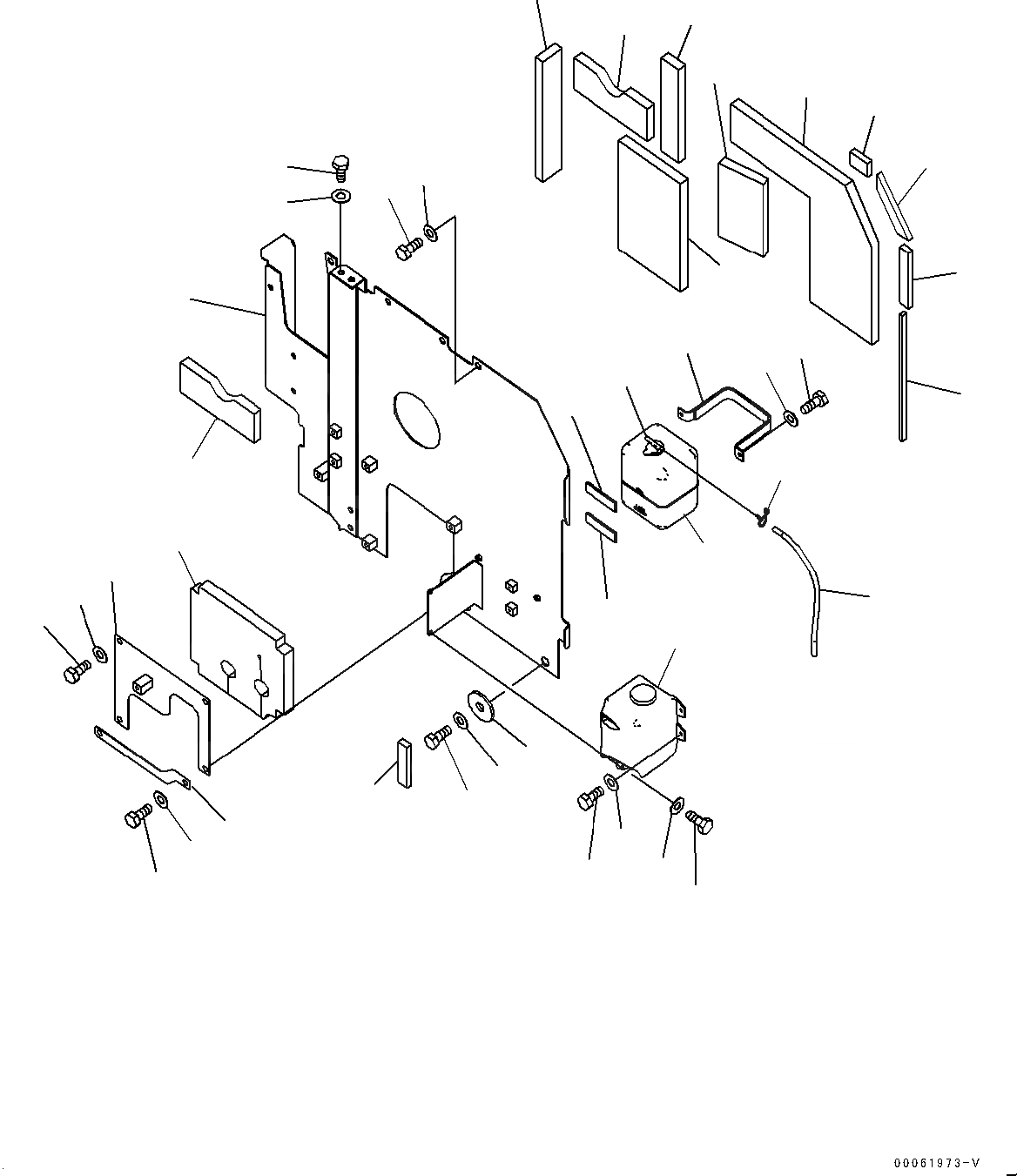 00061973-V