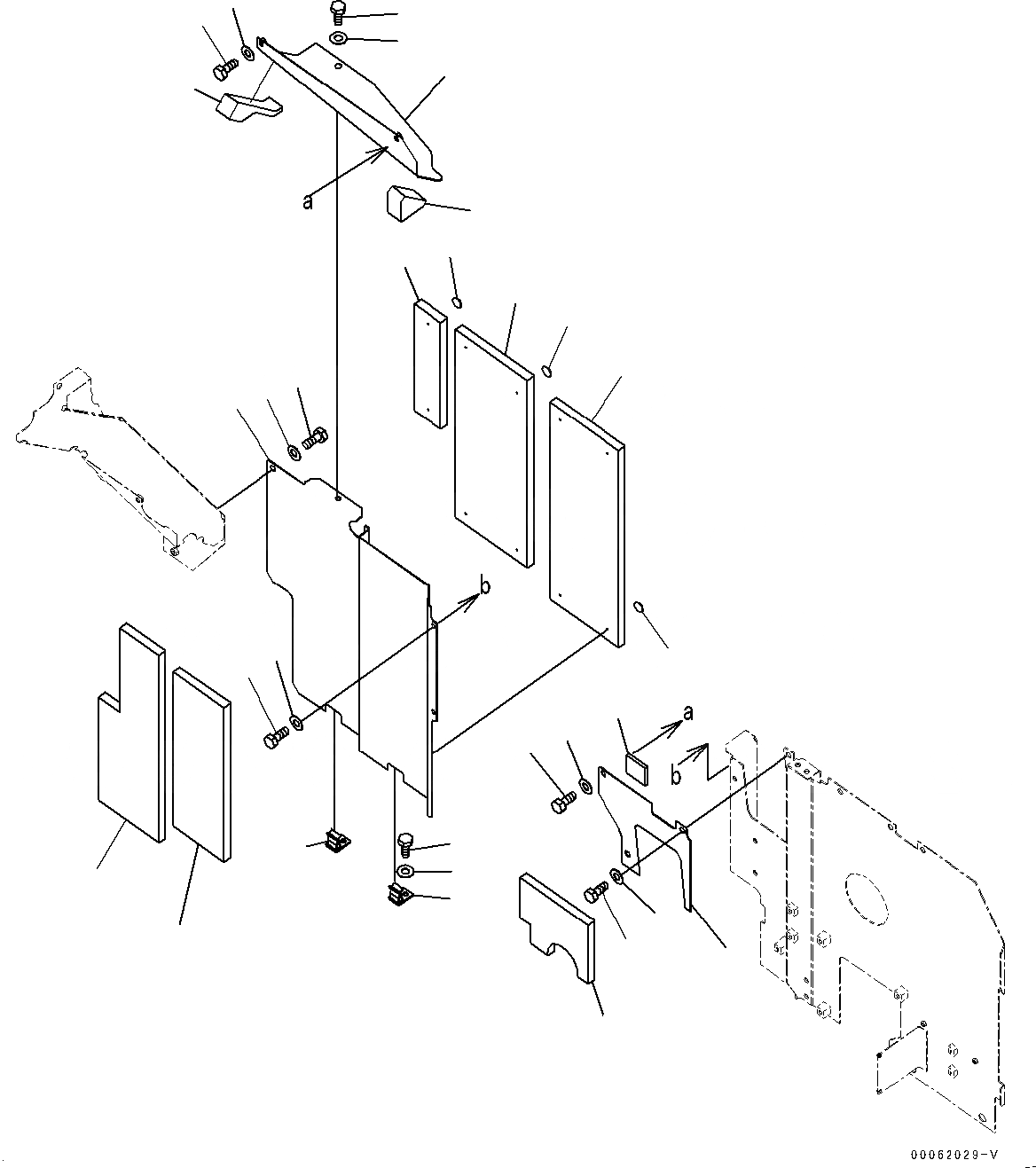 a

b

a

b

00062029-V