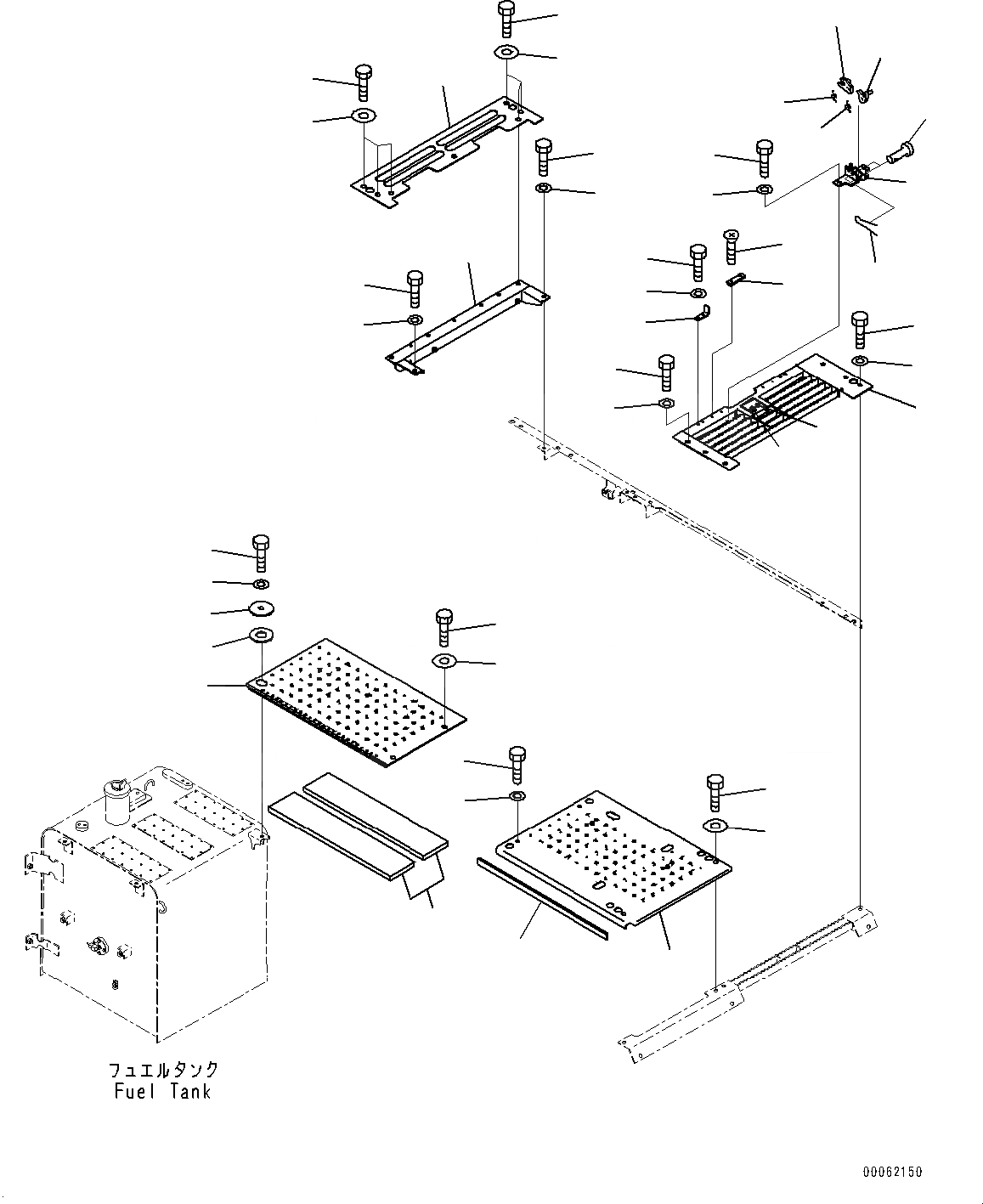 フュエルタンク
Fuel Tank

00062150