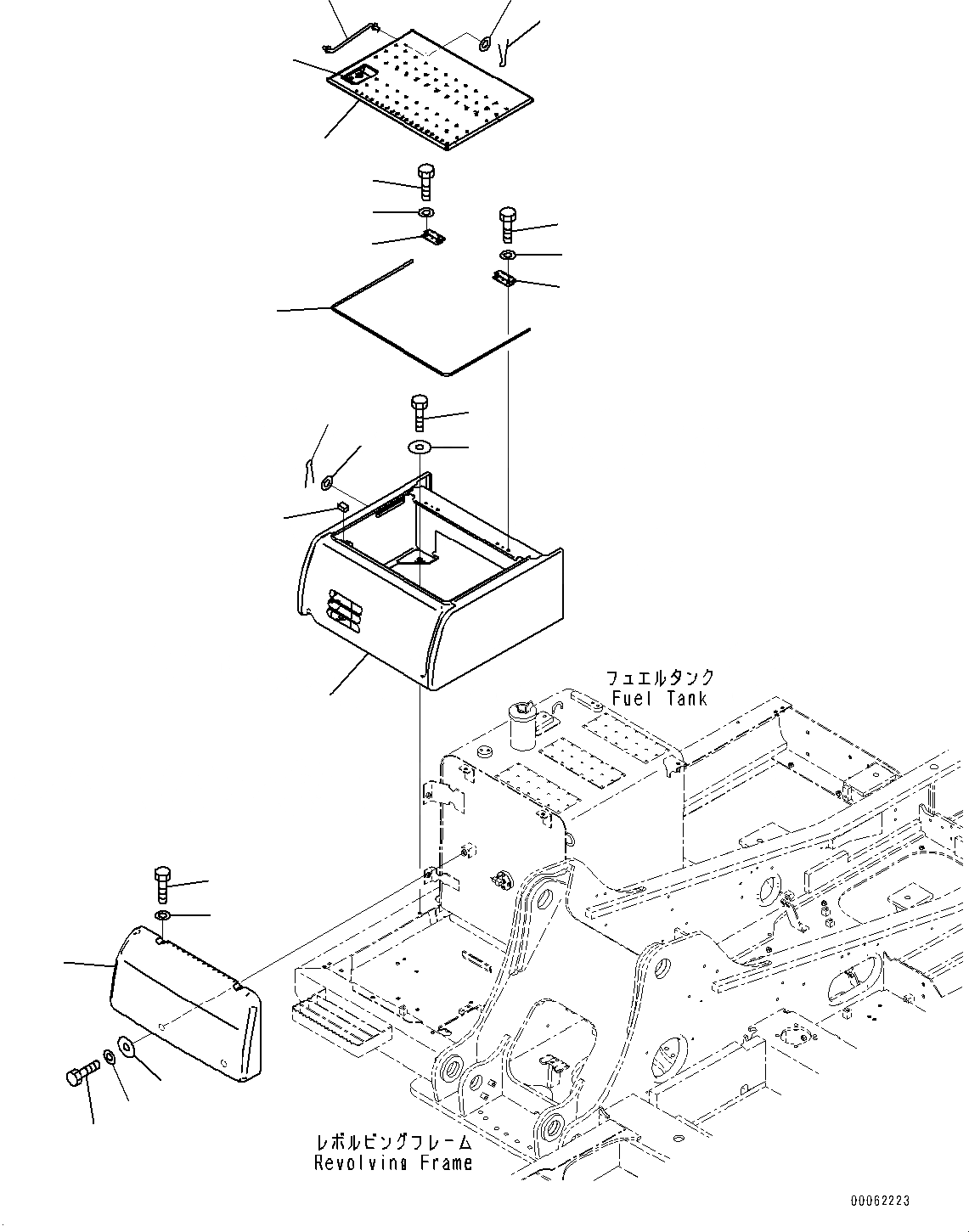 フュエルタンク
Fuel Tank

レボルビングフレーム
Revolving Frame

00062223