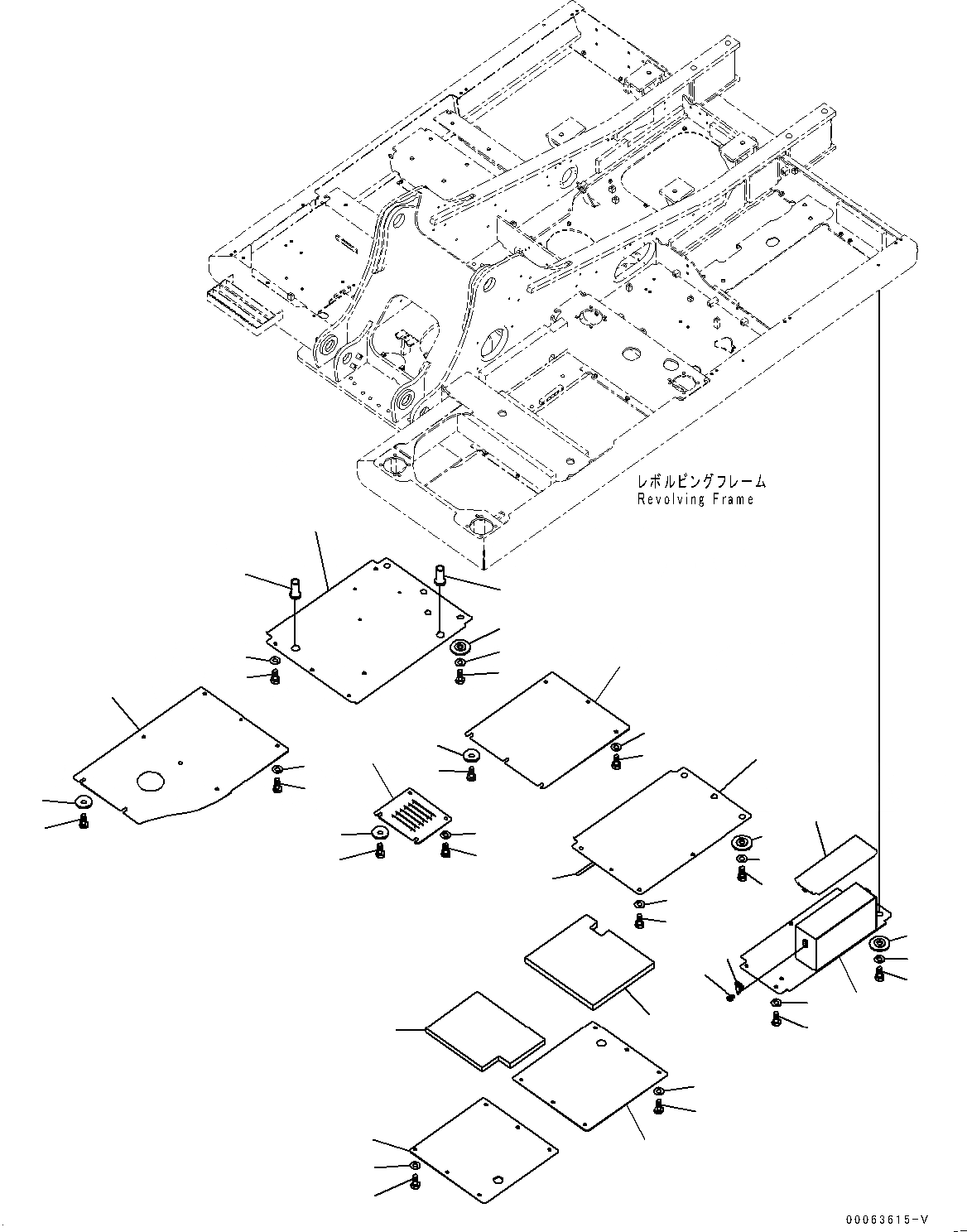 レボルビングフレーム
Revolving Frame

00063615-V