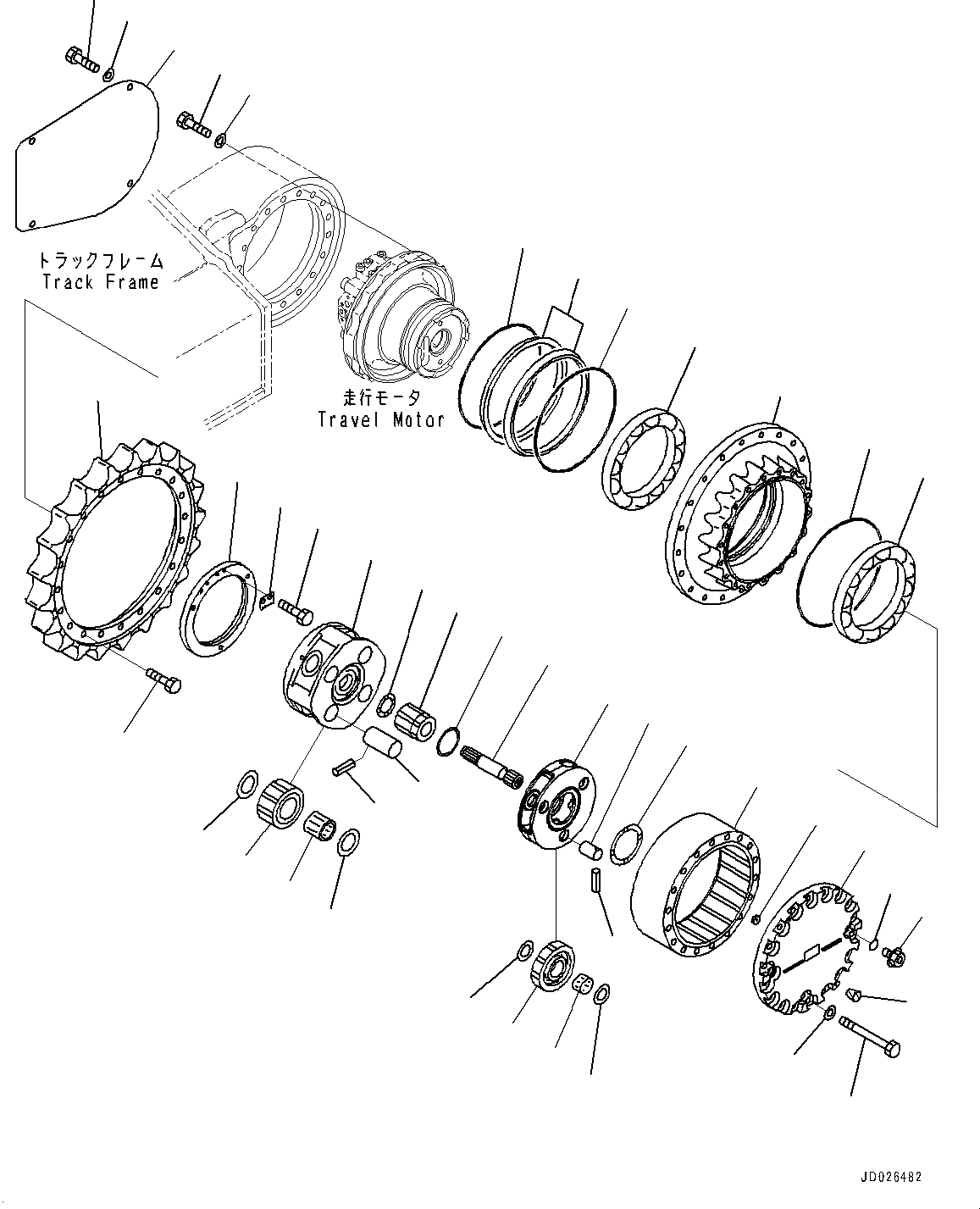 トラックフレーム
Track Frame

走行モータ
Travel Motor

JD026482