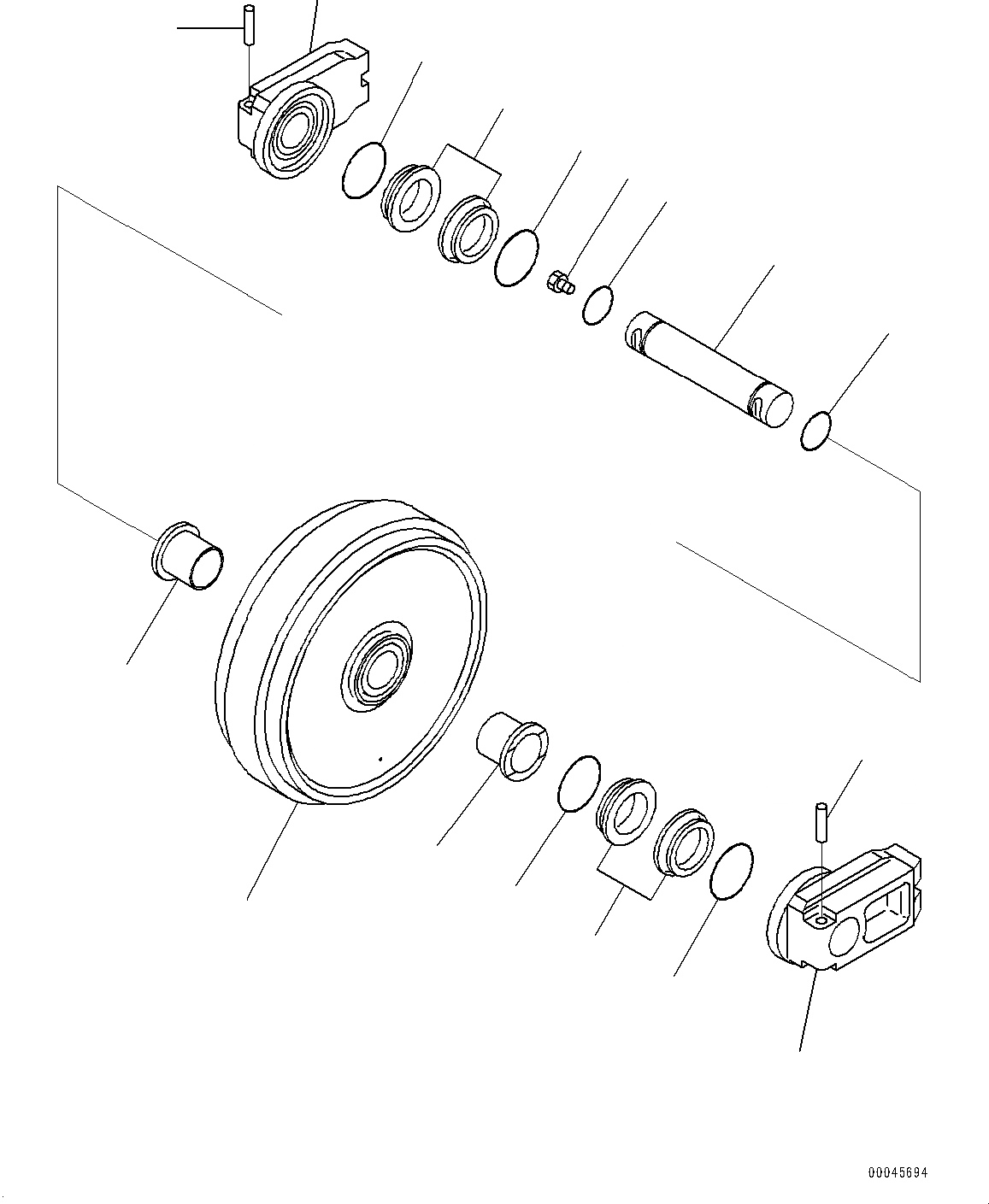 00045694