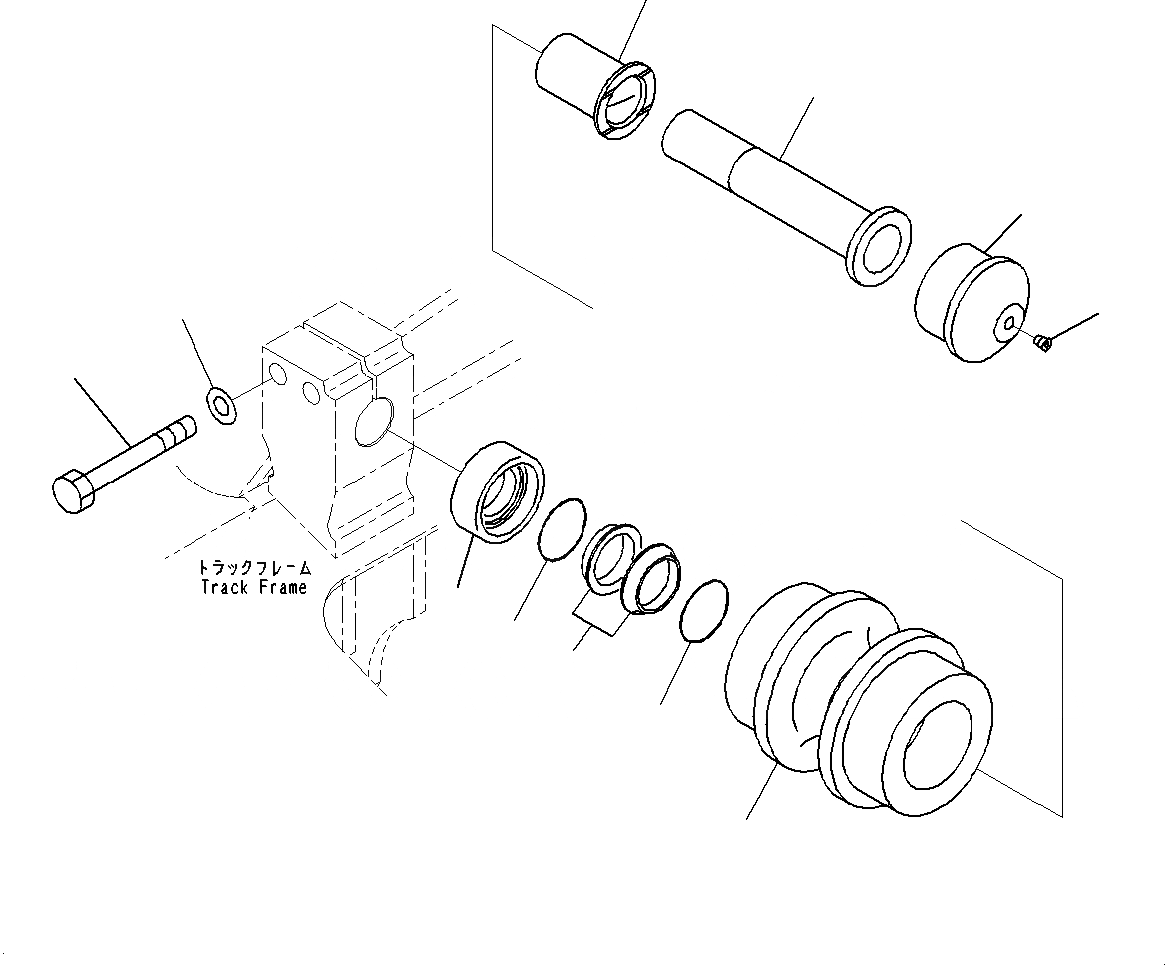 トラックフレーム
Track Frame