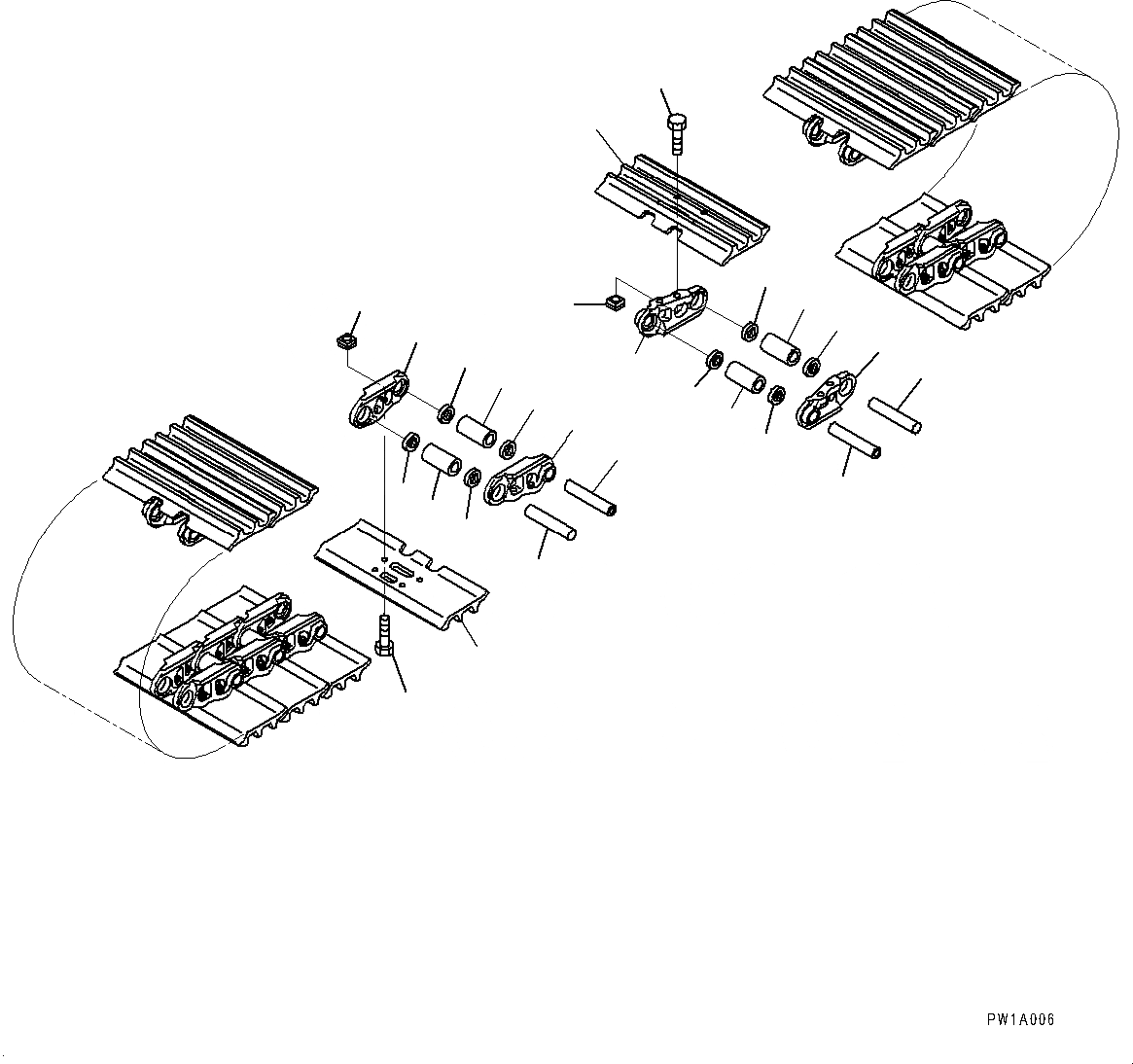 PW1A006