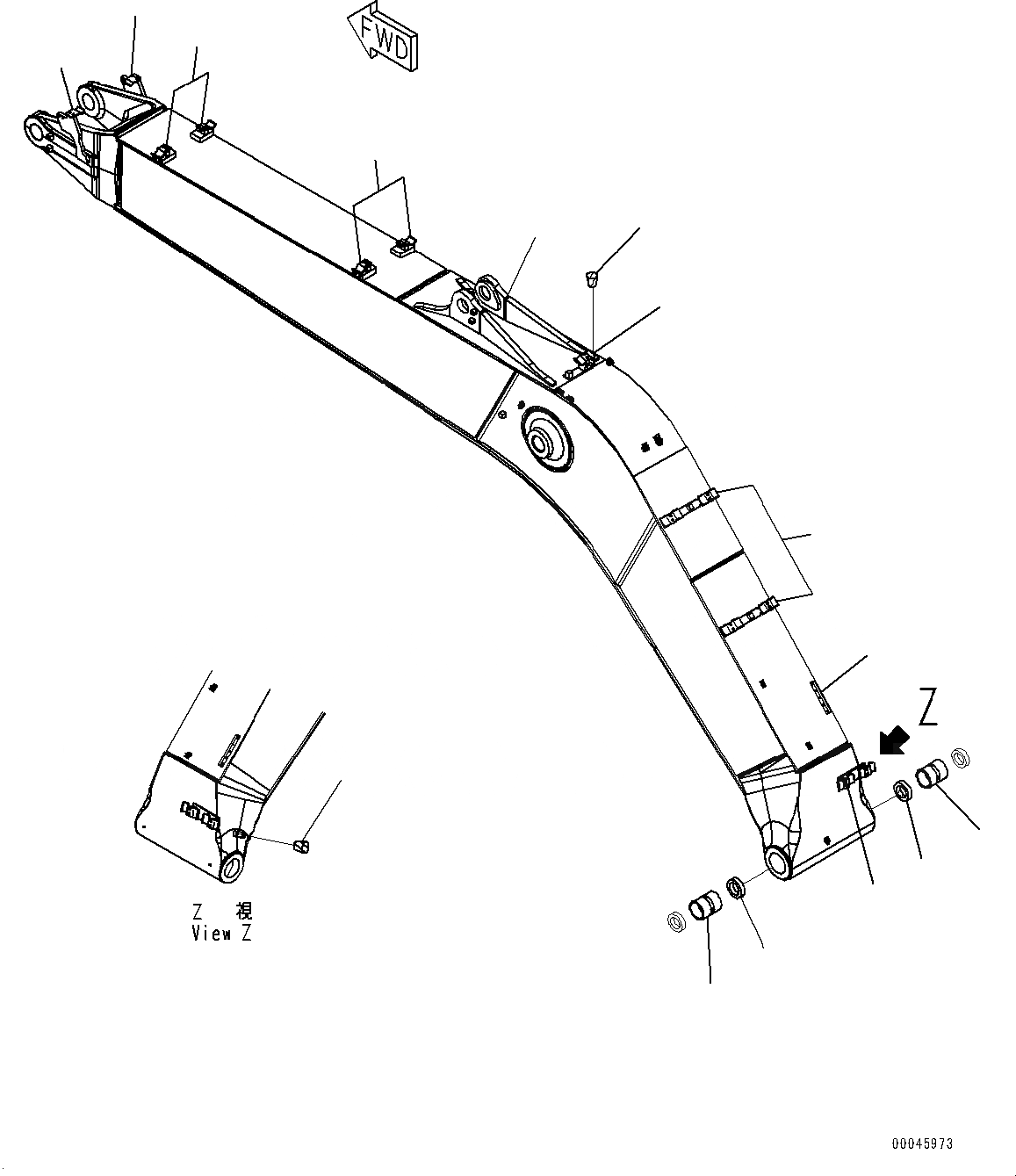 FWD

Z

Z 視
View Z

00045973