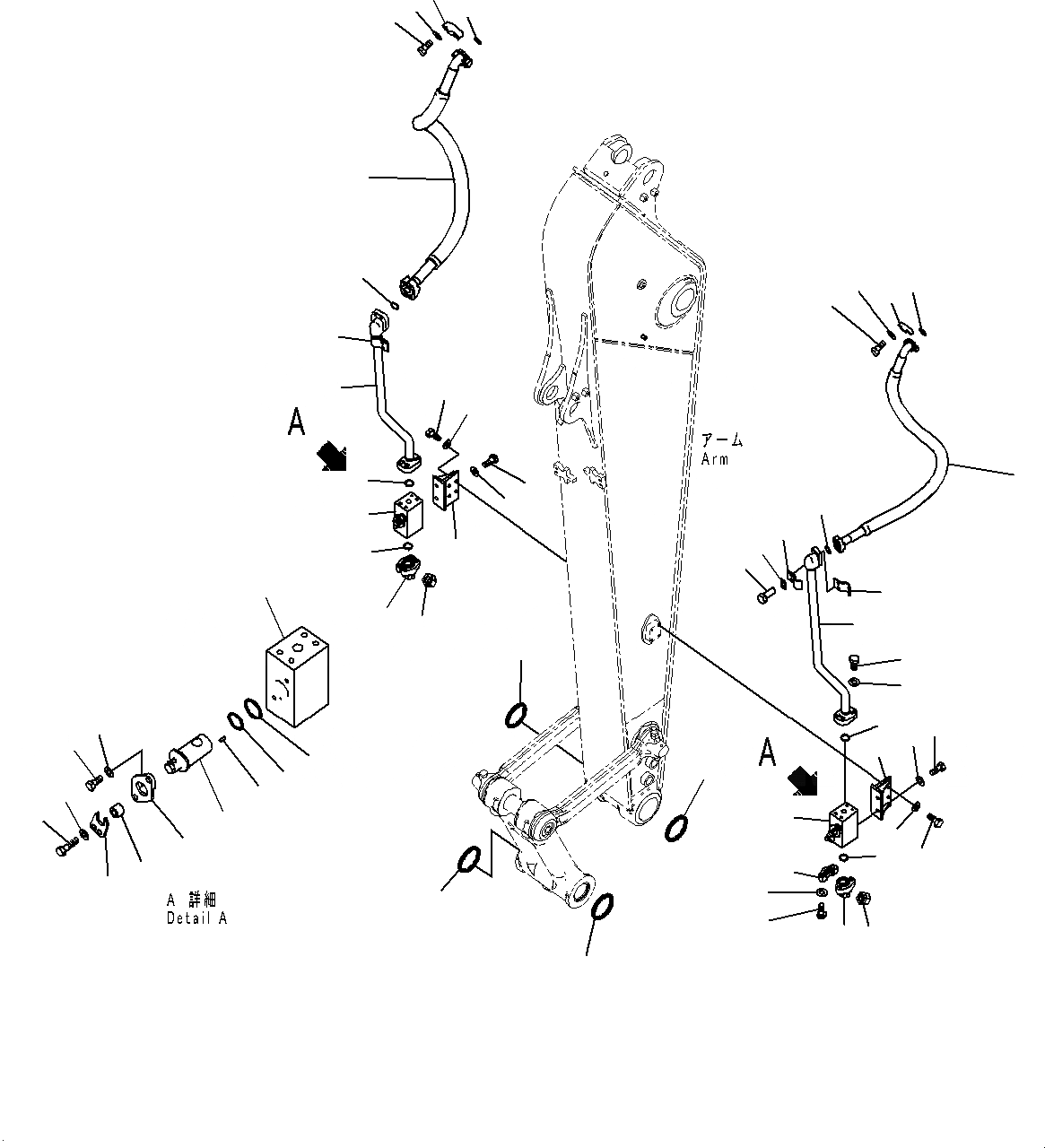 A

アーム
Arm

A

A 詳細
Detail A