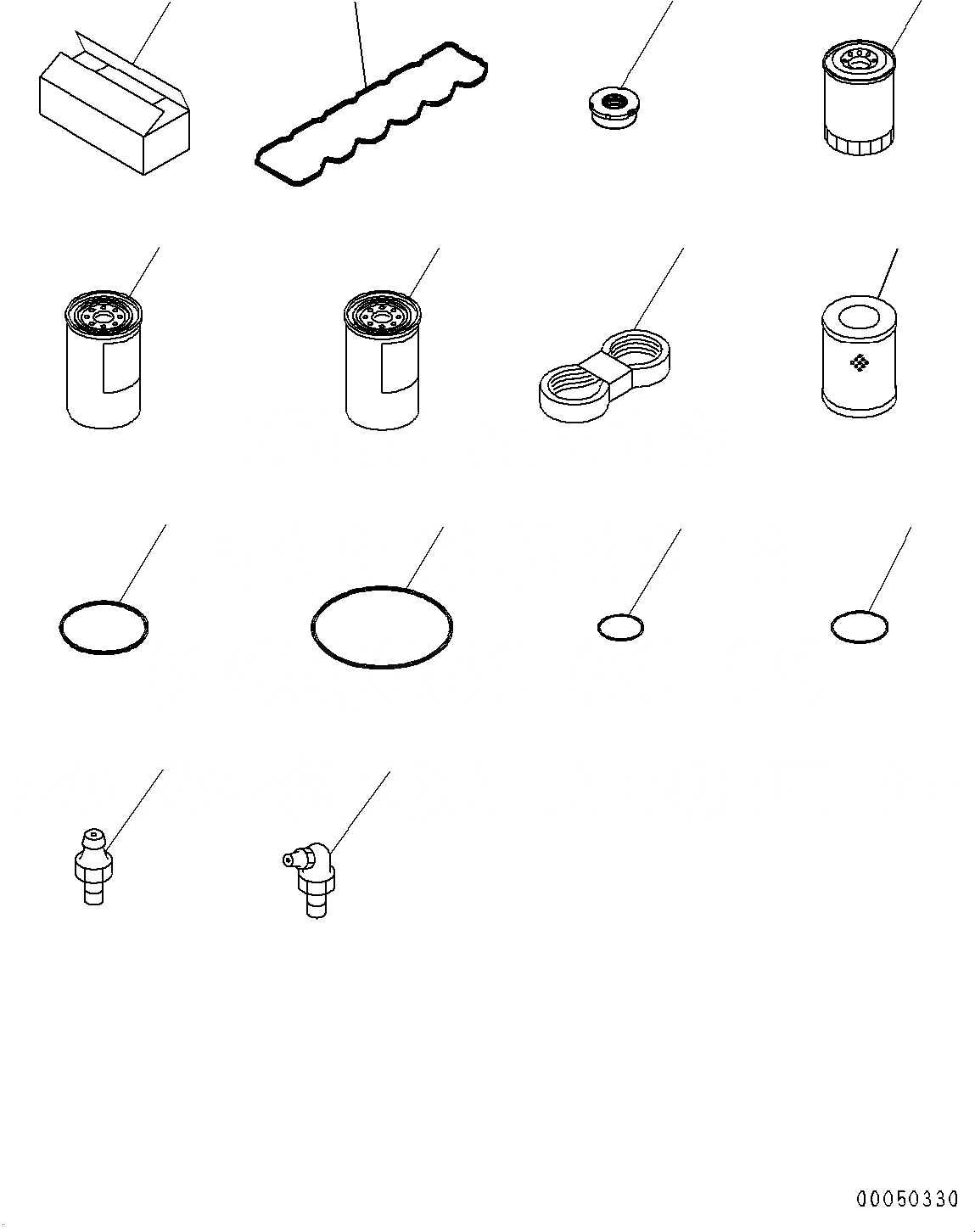 00050330