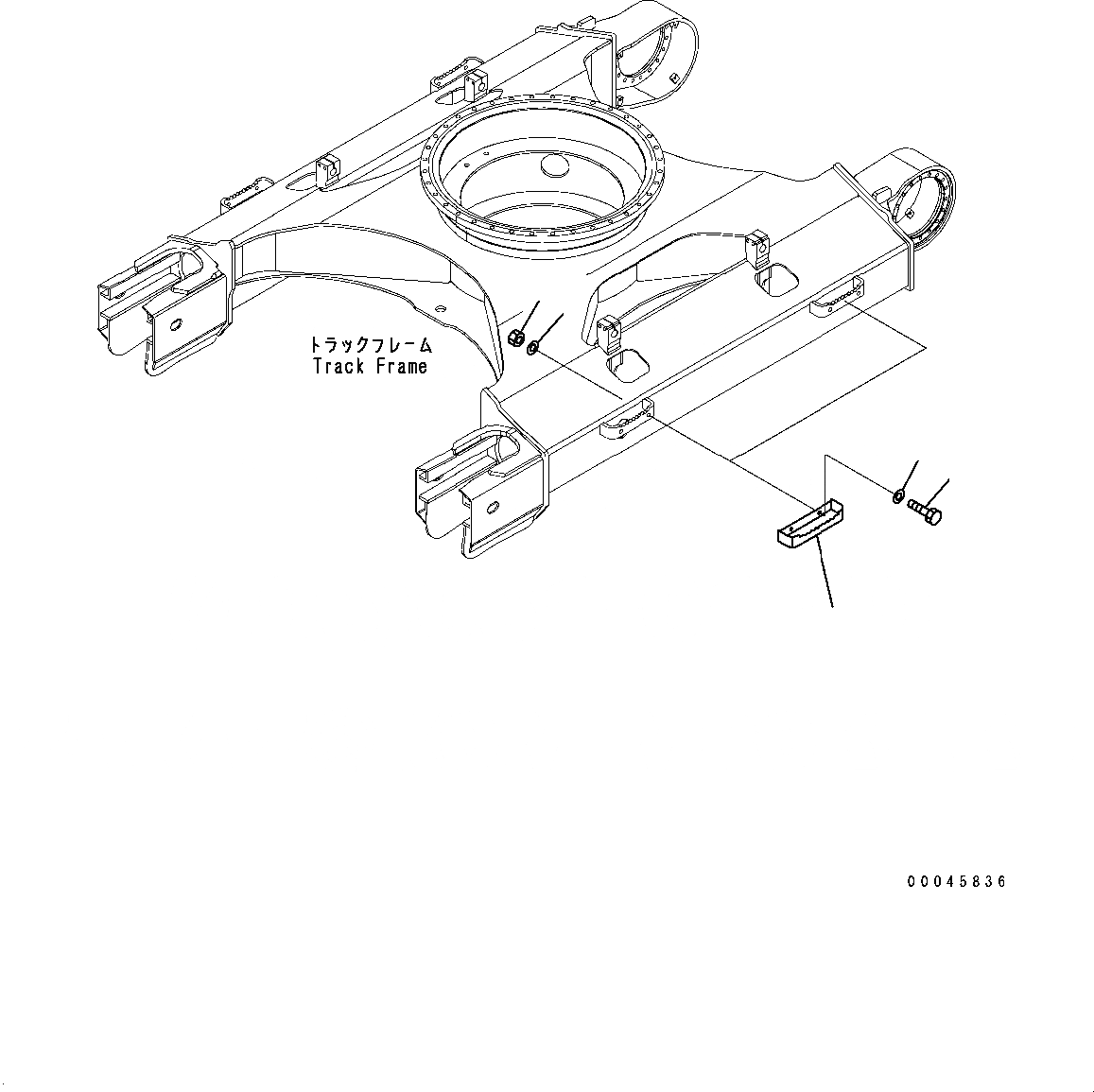 トラックフレーム
Track Frame

00045836