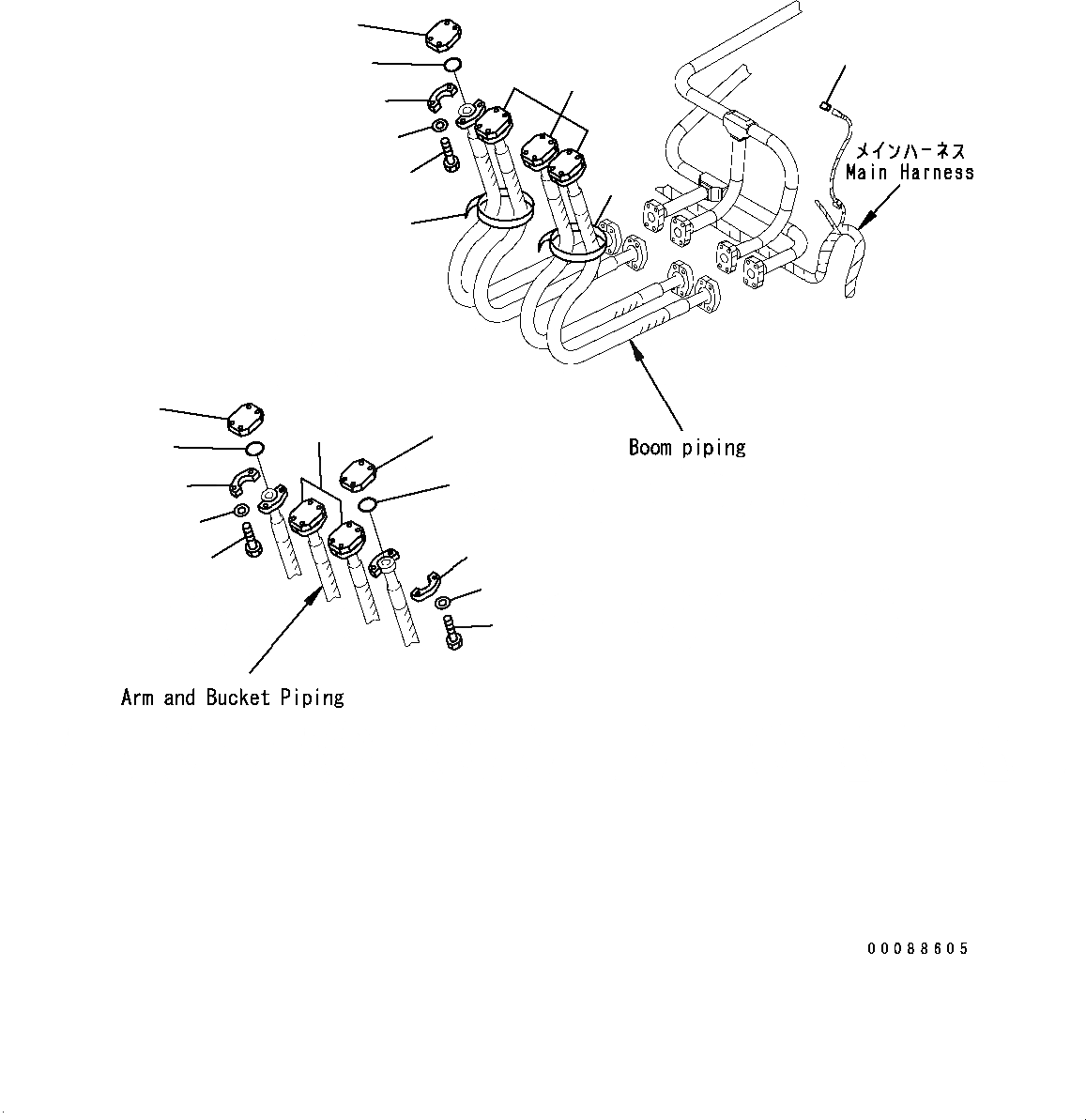 メインハーネス
Main Harness

Boom piping

Arm and Bucket Piping

00088605