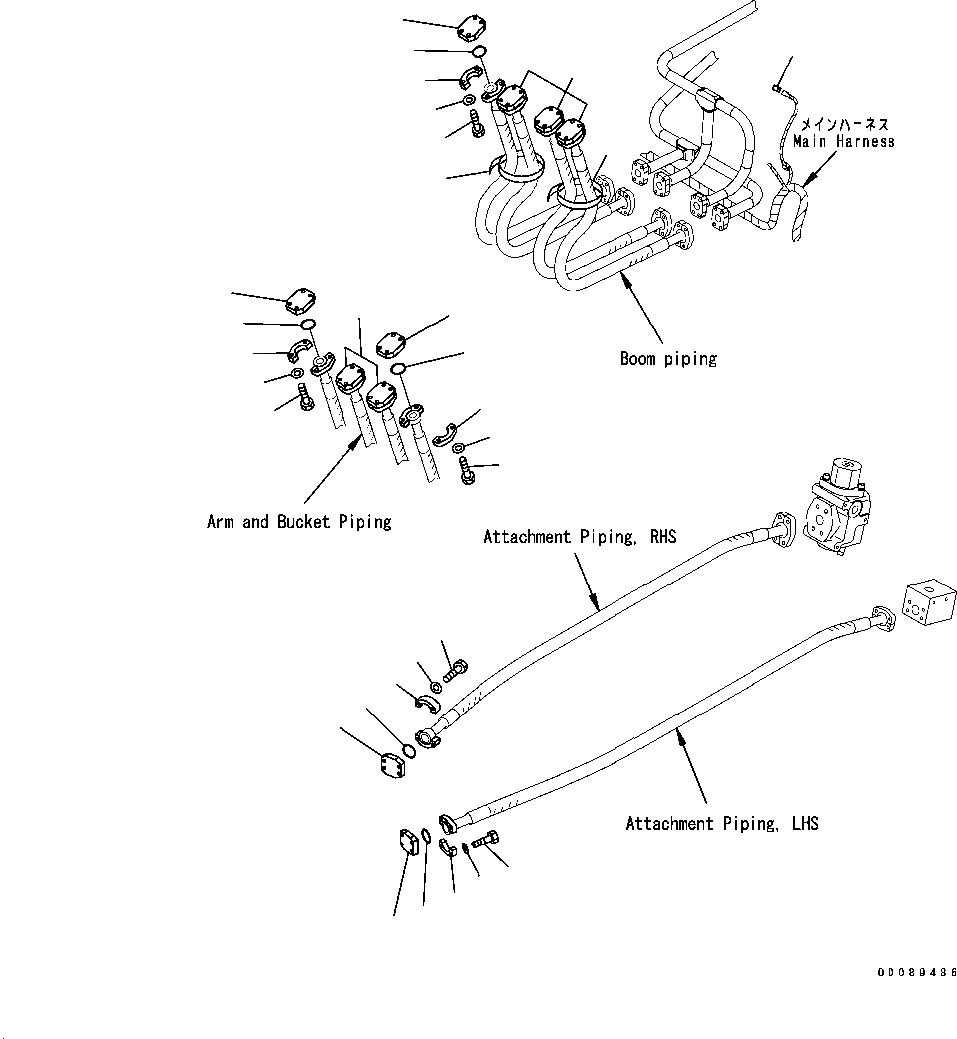 メインハーネス
Main Harness

Boom piping

Arm and Bucket Piping

Attachment Piping, RHS

Attachment Piping, LHS

00089436