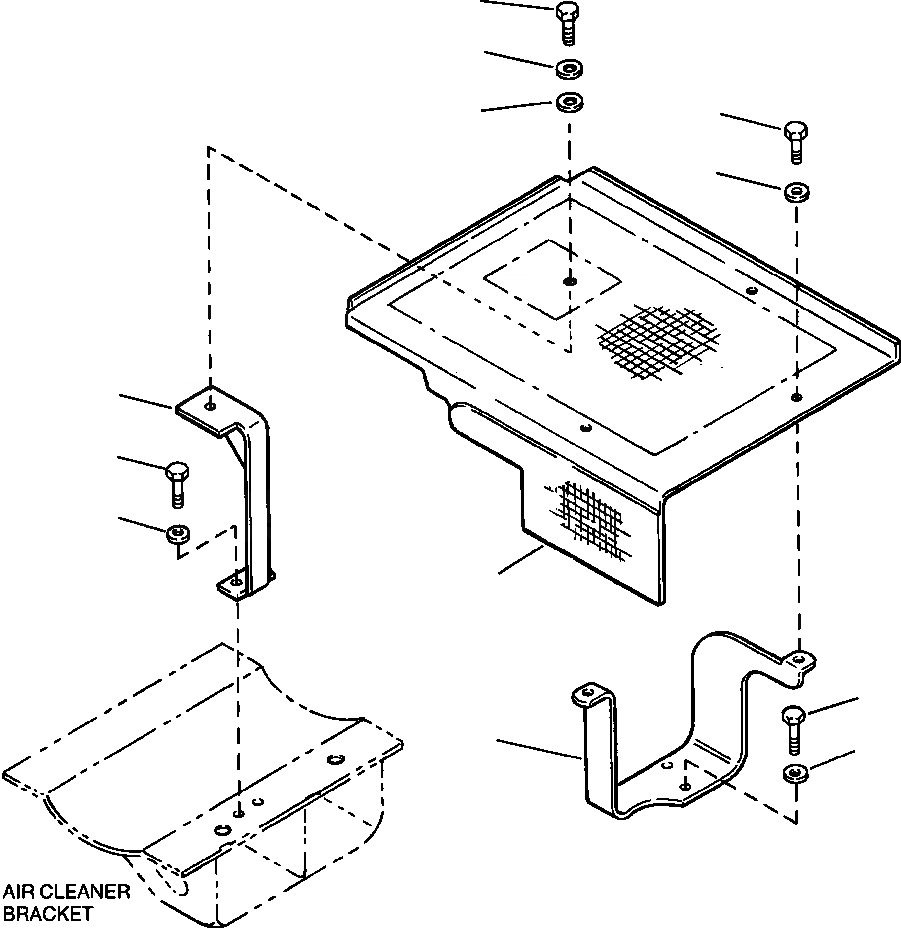 AIR CLEANER
BRACKET