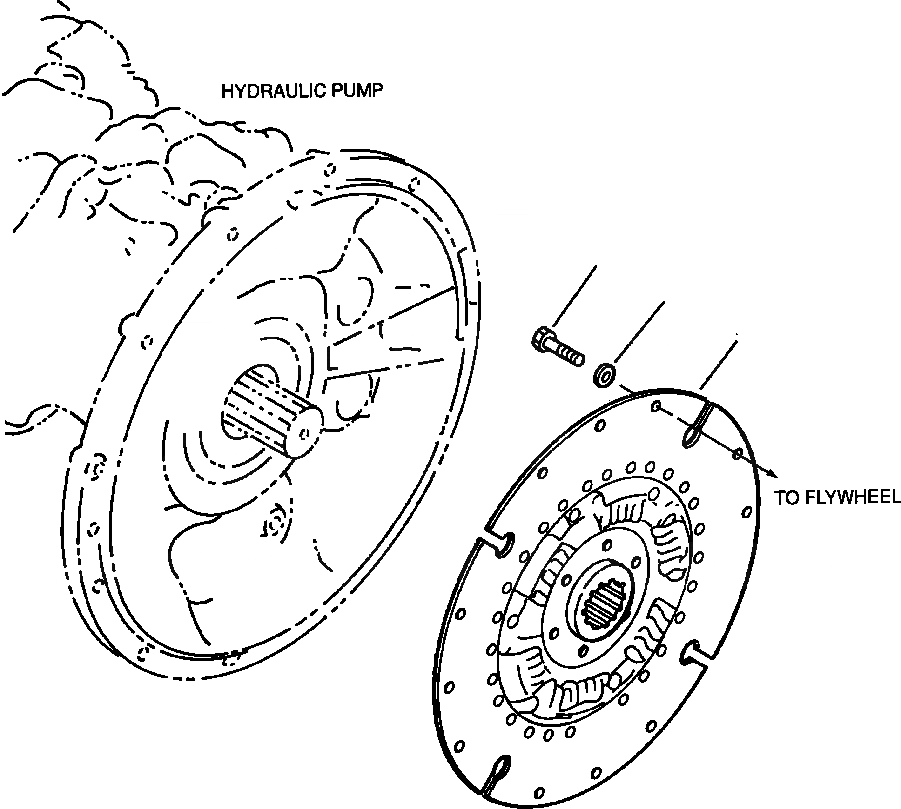 HYDRAULIC PUMP

TO FLYWHEEL