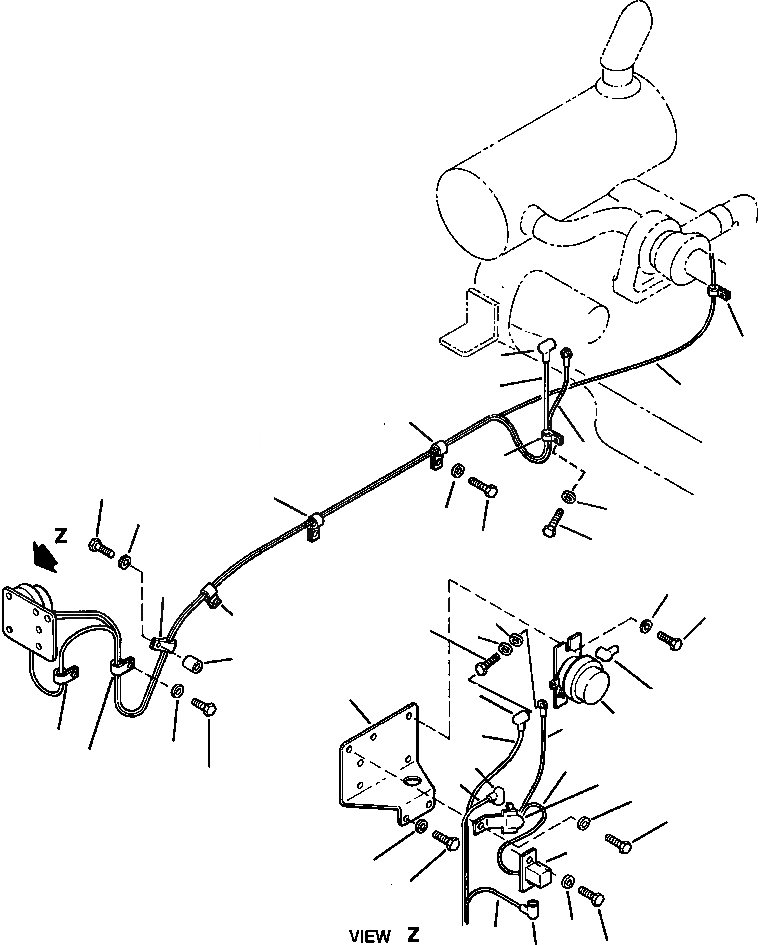 Z

VIEW Z