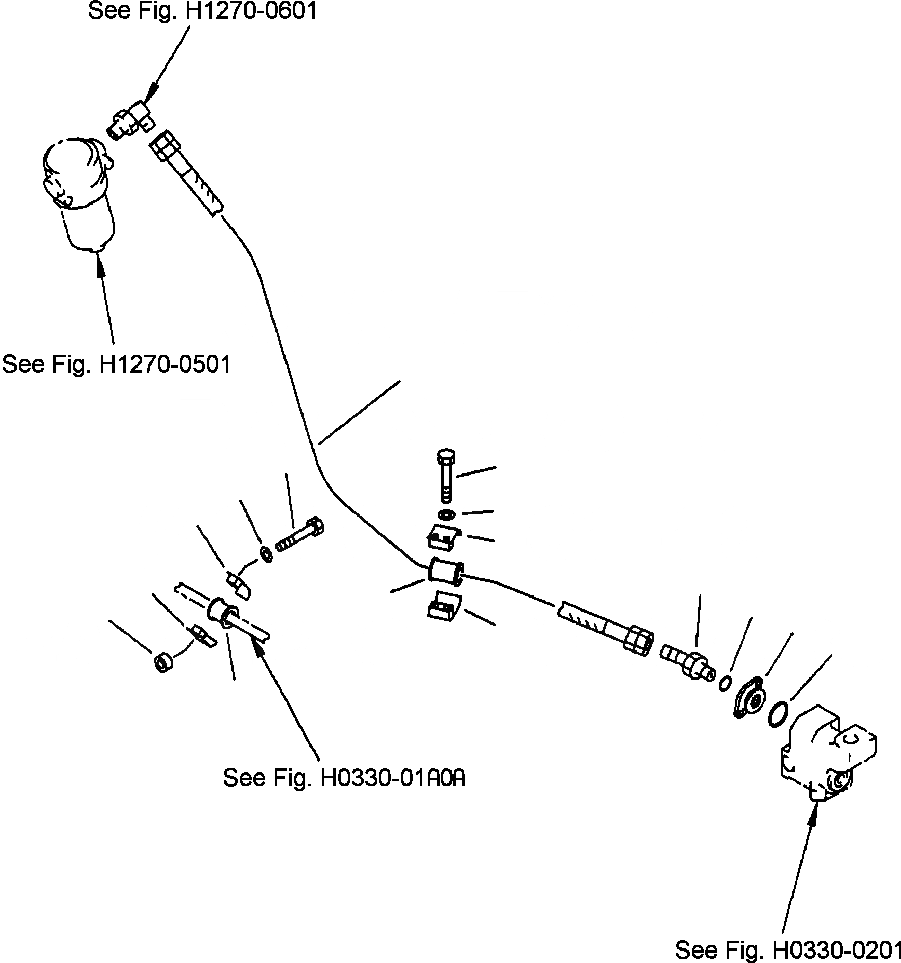 See Fig. H1270-0601

See Fig. H1270-0501

See Fig. H0330-01A0A

See Fig. H0330-0201