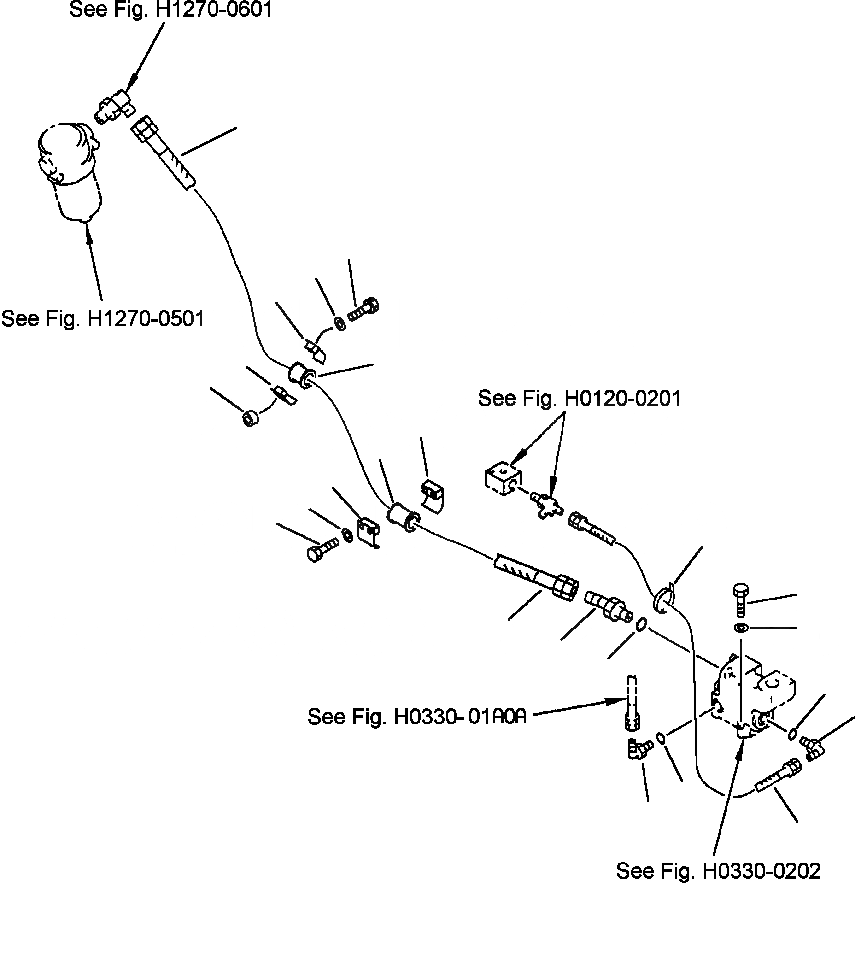 See Fig. H1270-0601

See Fig. H1270-0501

See Fig. H0120-0201

See Fig. H0330-01A0A

See Fig. H0330-0202