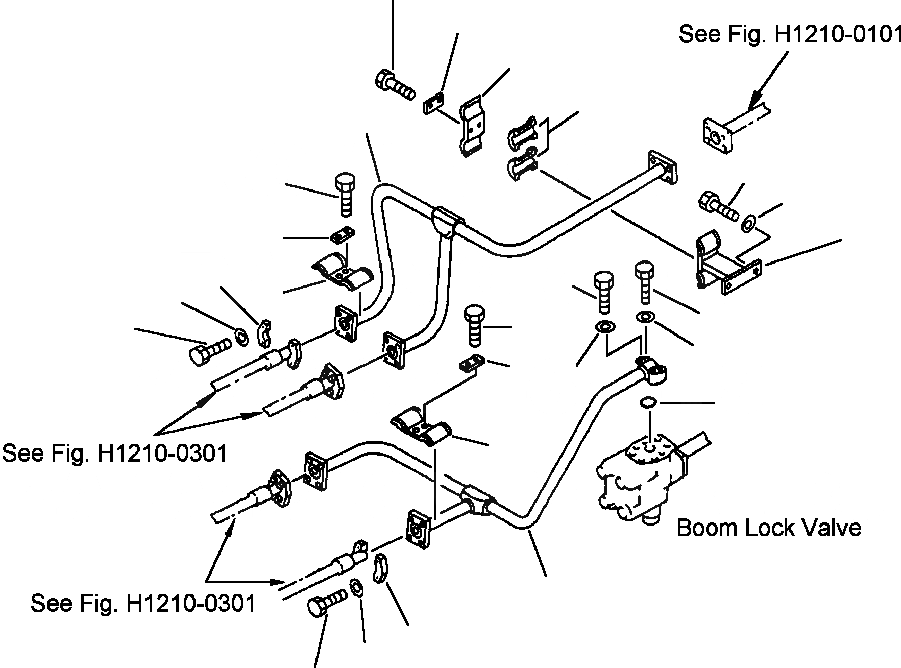 See Fig. H1210-0101

See Fig. H1210-0301

Boom Lock Valve

See Fig. H1210-0301