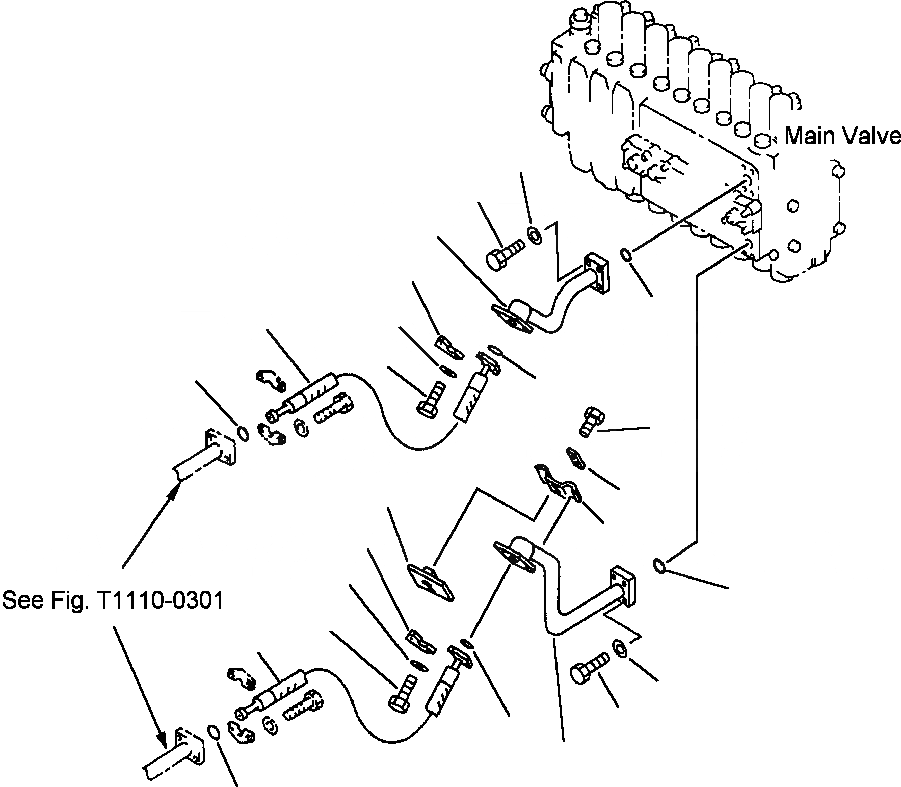 Main Valve

See Fig. T1110-0301