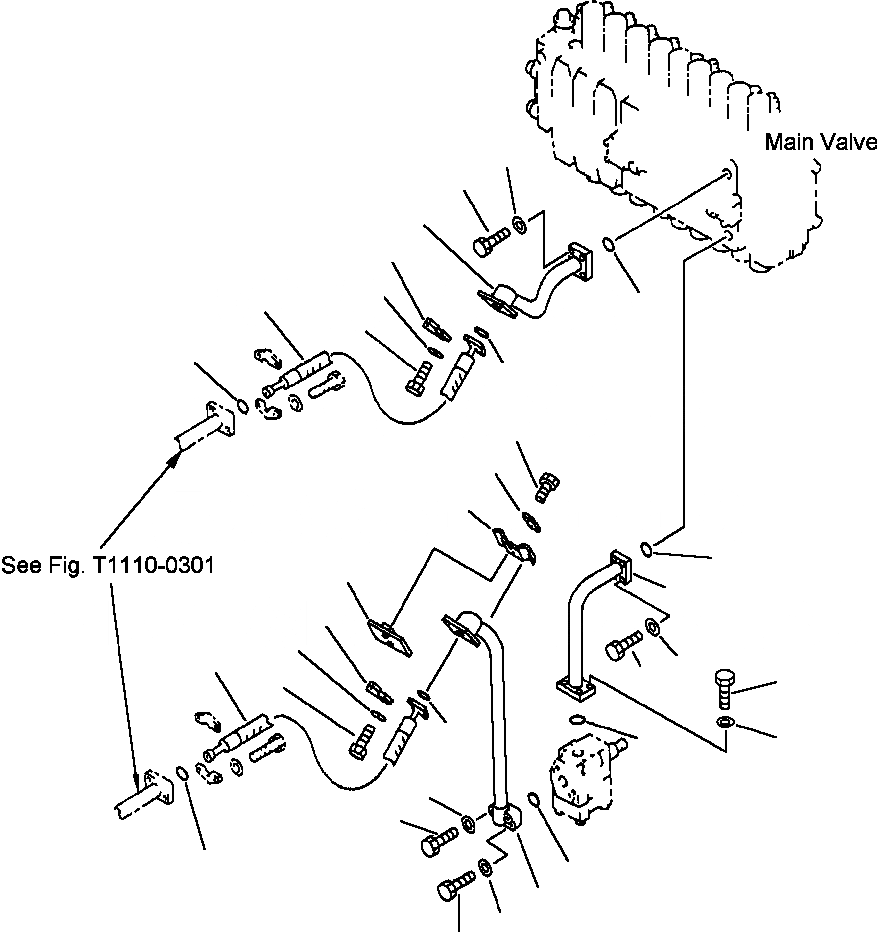 Main Valve

See Fig. T1110-0301