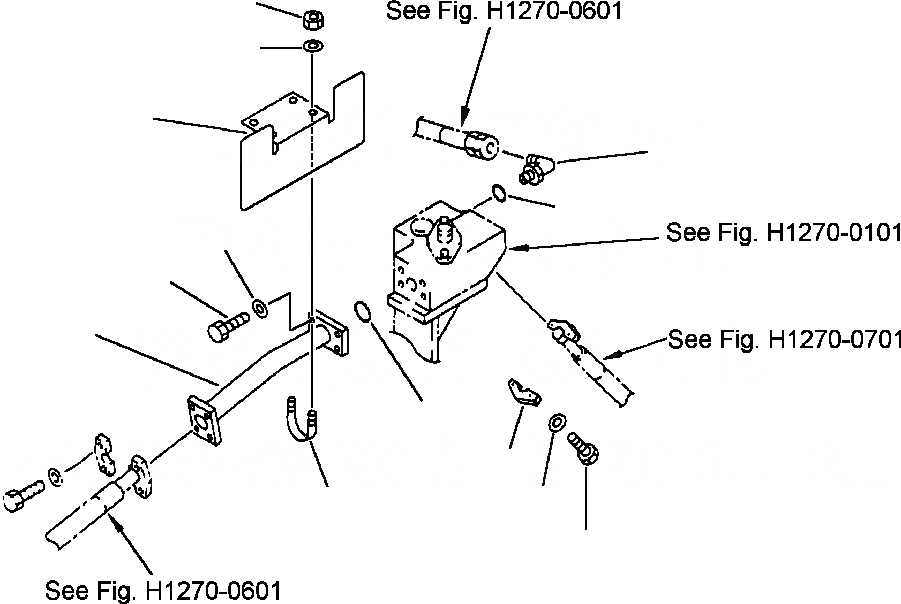 See Fig. H1270-0601

See Fig. H1270-0101

See Fig. H1270-0701

See Fig. H1270-0601