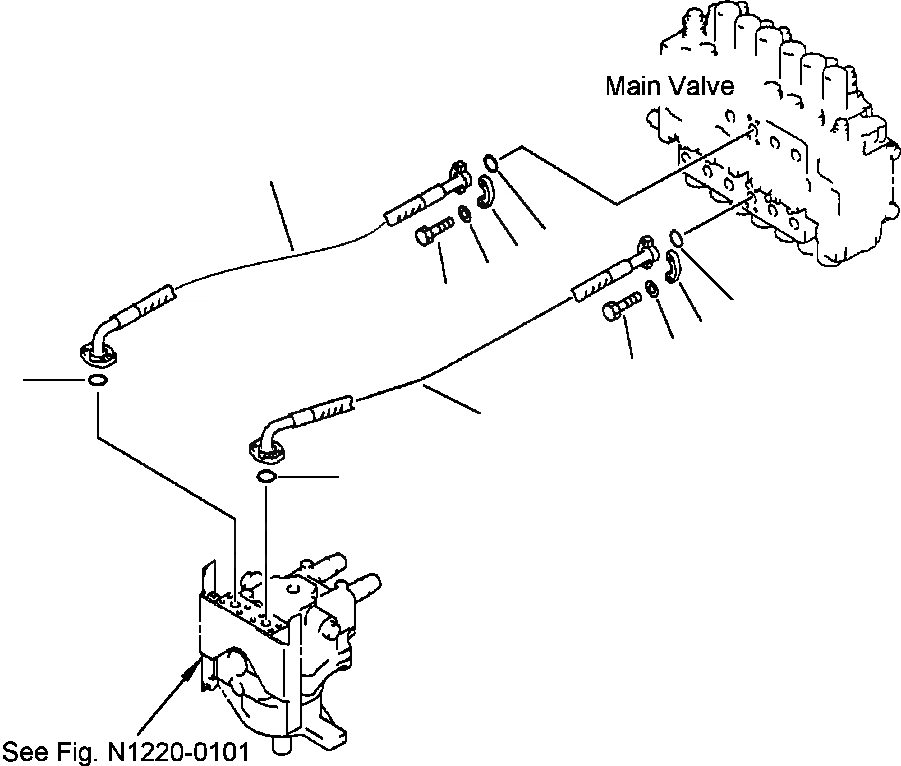 Main Valve

See Fig. N1220-0101