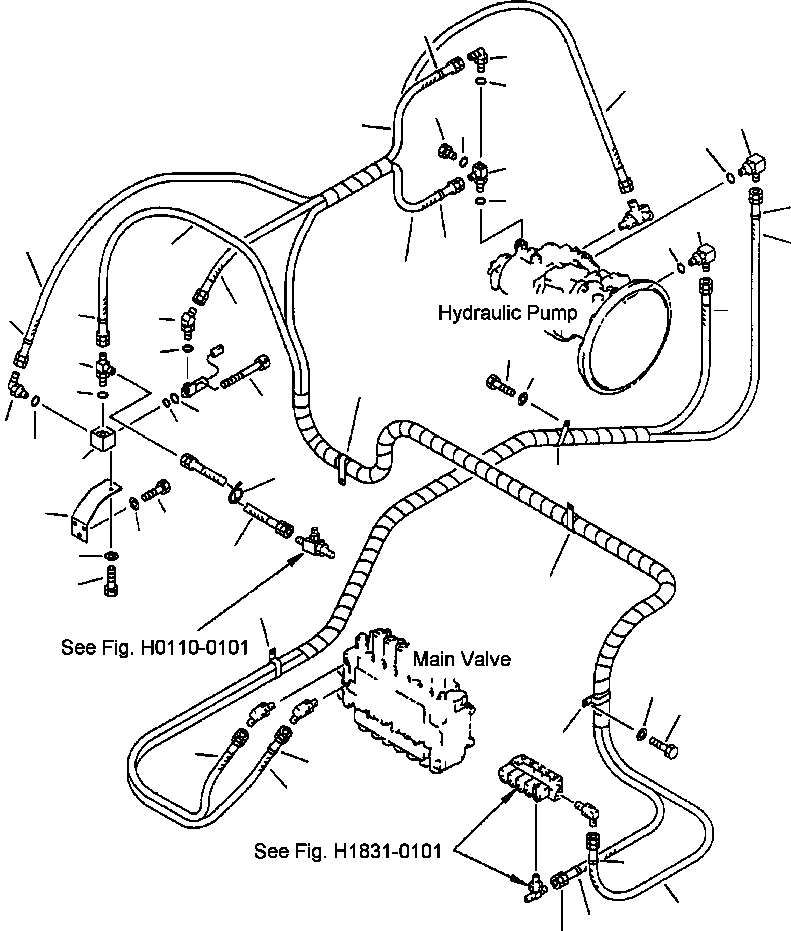 Hydraulic Pump

See Fig. H0110-0101

Main Valve

See Fig. H1831-0101