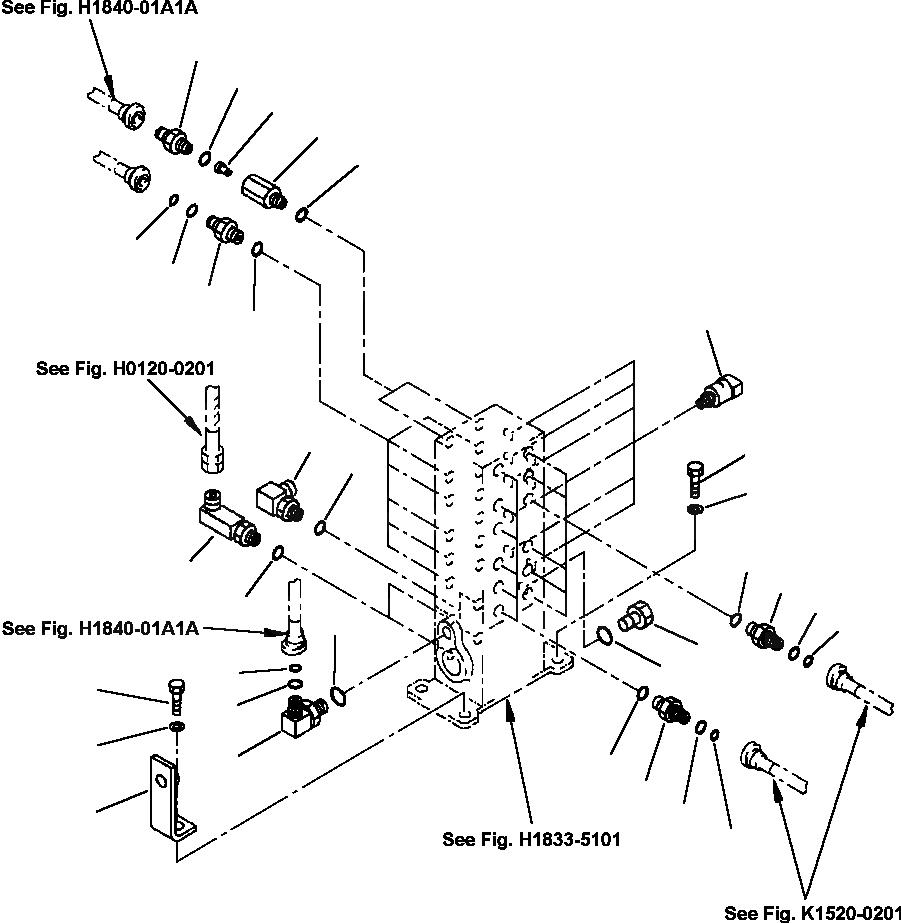 See Fig. H1840-01A1A

See Fig. H0120-0201

See Fig. H1840-01A1A

See Fig. H1833-5101

See Fig. K1520-0201