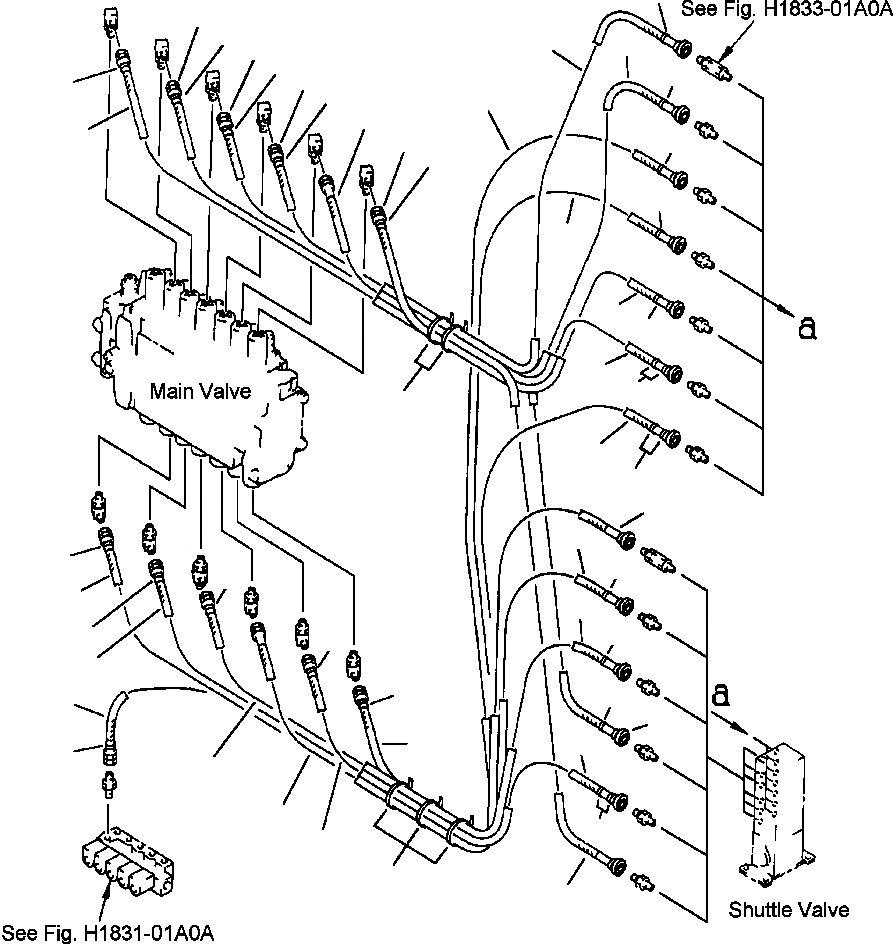 See Fig. H1833-01A0A

a

Main Valve

a

Shuttle Valve

See Fig. H1831-01A0A