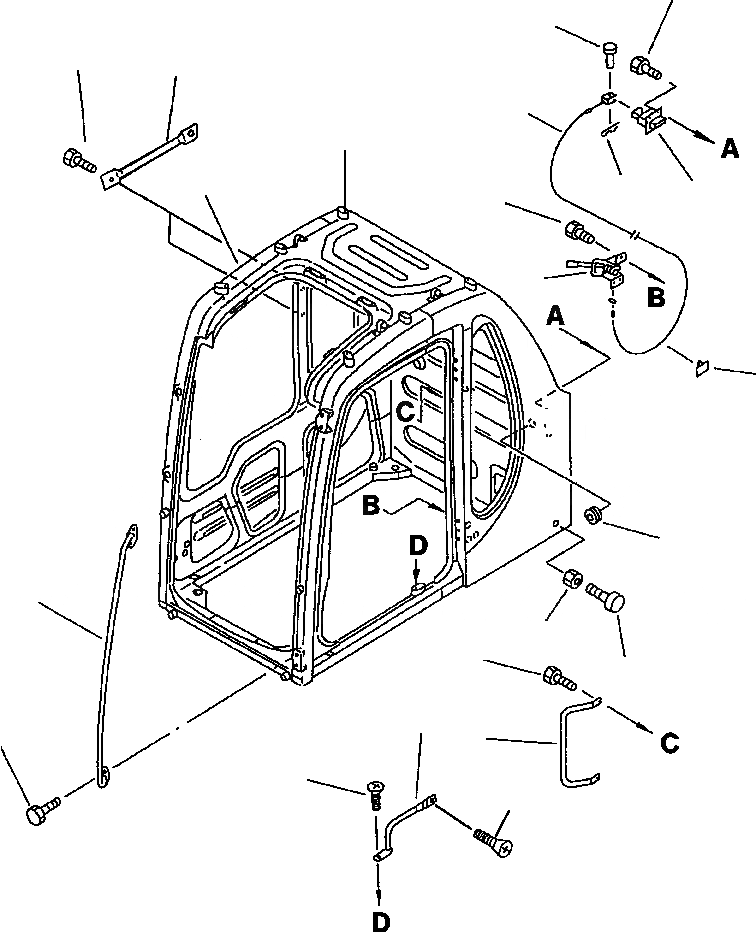 A
B
A
C
B
D
C
D