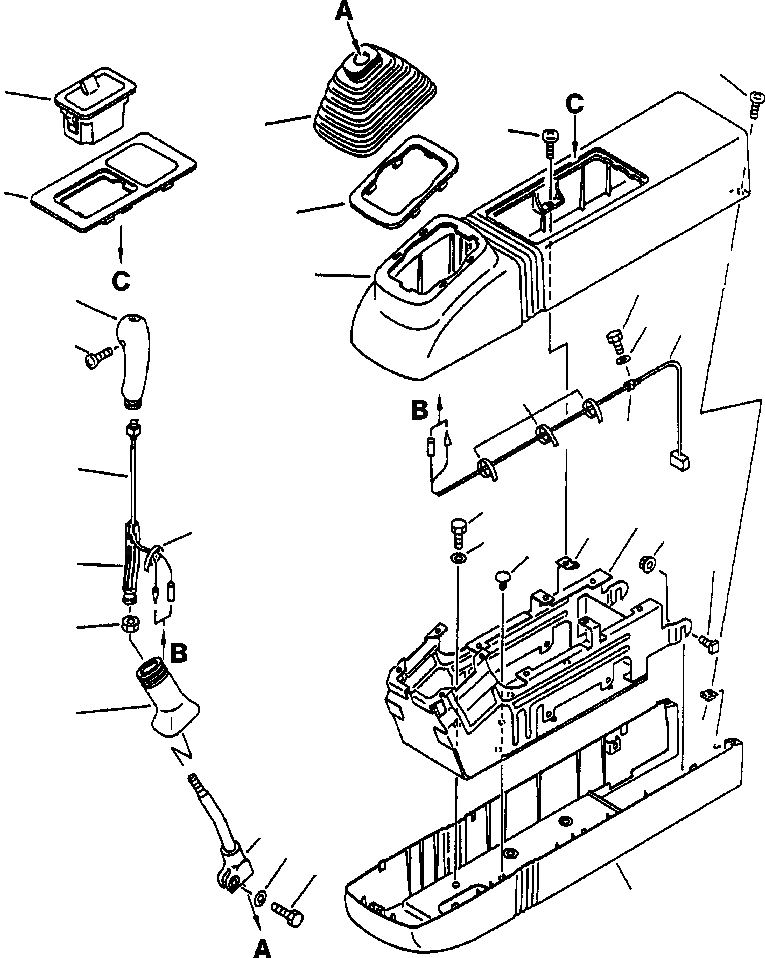 A
C
C
B
B
A