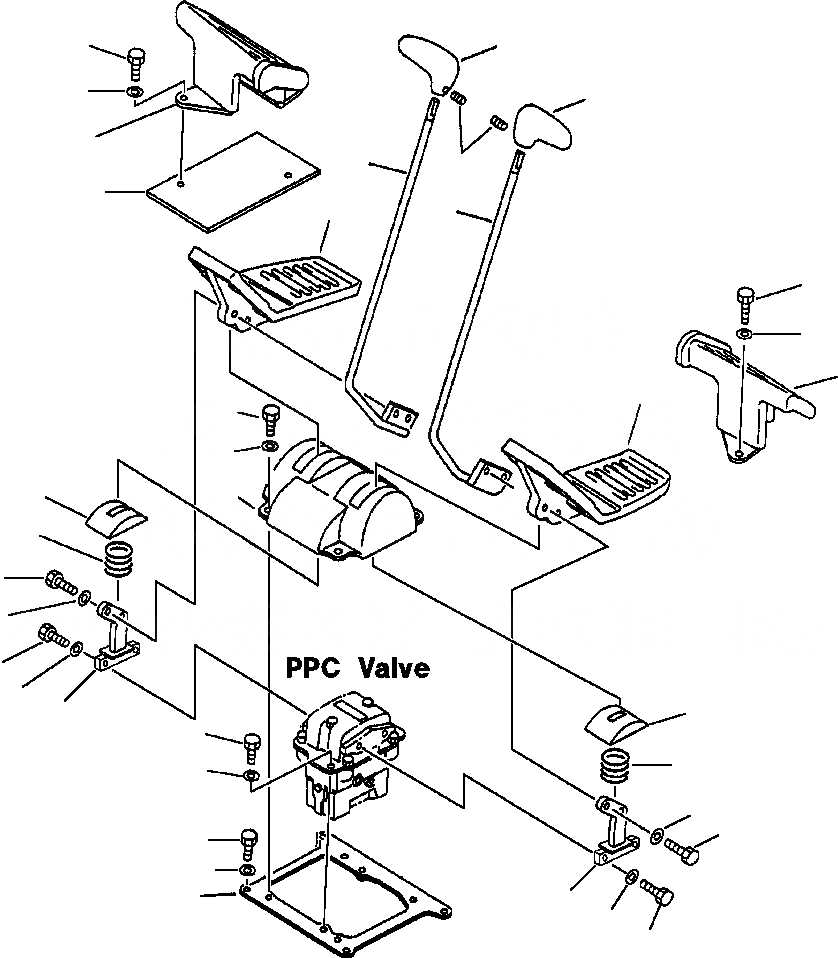 PPC Valve