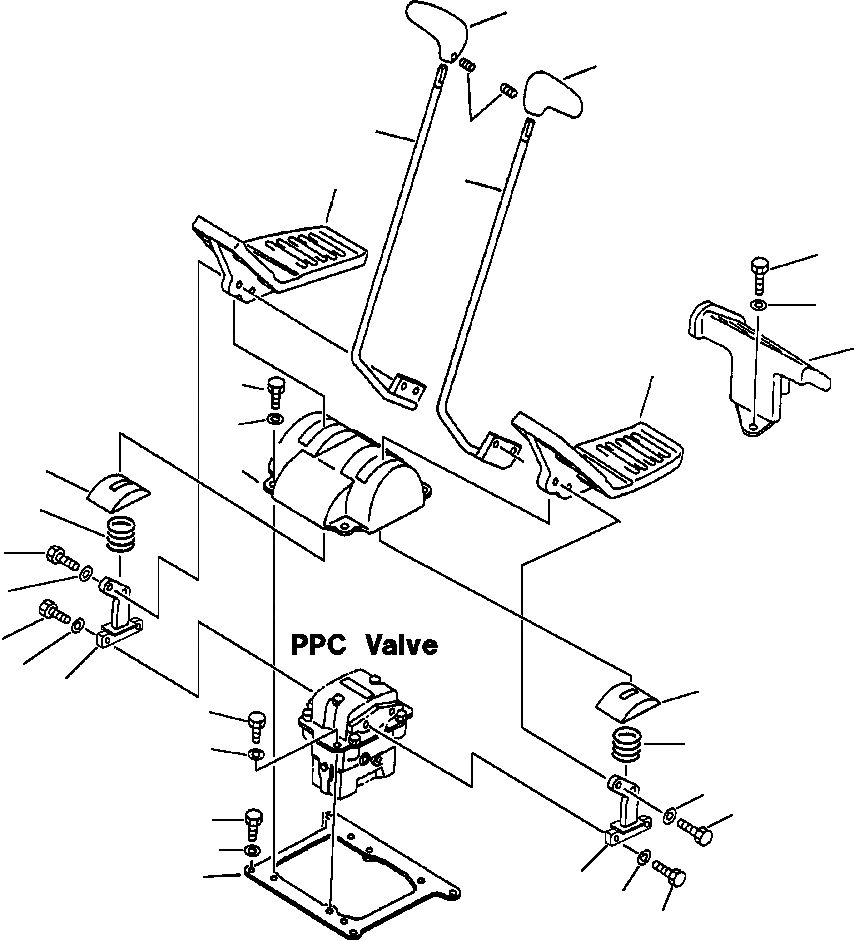 PPC Valve